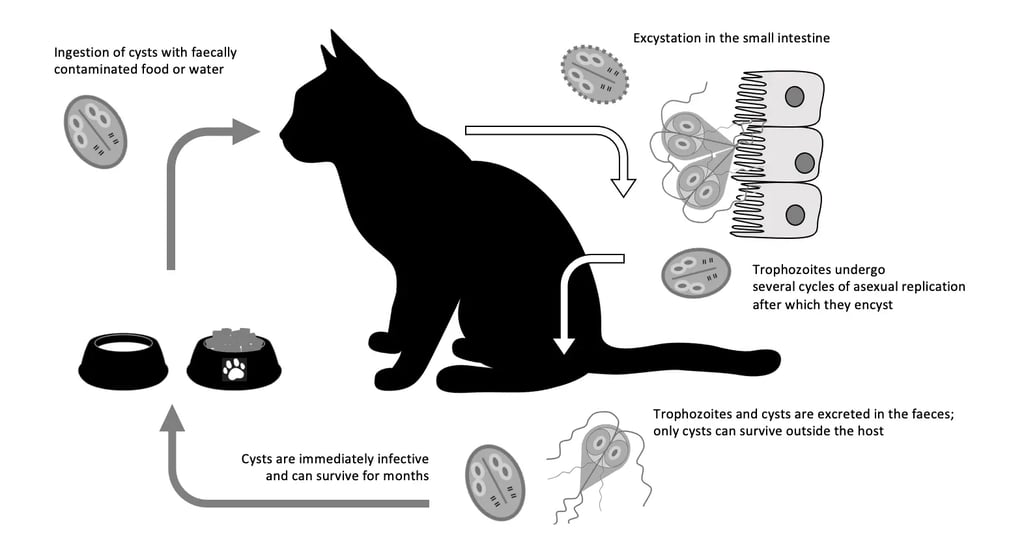 Ingestion of cysts with faecally contaminated food or water

Excystation in the small intestine

Trophozoites undergo several cycles of asexual replication after which they encyst

Trophozoites and cysts are excreted in the faeces; only cysts can survive outside the host

Cysts are immediately infective and can survive for months