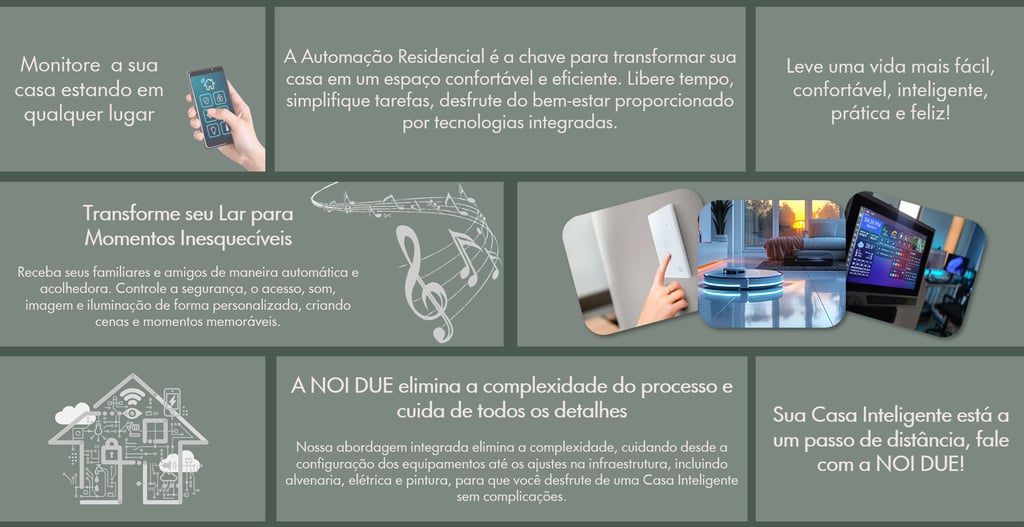 Monitore a sua casa estando em qualquer lugar

A Automação Residencial é a chave para transformar sua casa em um espaço confortável e eficiente. Libere tempo, simplifique tarefas, desfrute do bem-estar proporcionado por tecnologias integradas.

Leve uma vida mais fácil, confortável, inteligente, prática e feliz!

Transforme seu Lar para Momentos Inesquecíveis

Receba seus familiares e amigos de maneira automática e acolhedora. Controle a segurança, o acesso, som, imagem e iluminação de forma personalizada, criando cenas e momentos memoráveis.

A NOI DUE elimina a complexidade do processo e cuida de todos os detalhes

Nossa abordagem integrada elimina a complexidade, cuidando desde a configuração dos equipamentos até os ajustes na infraestrutura, incluindo alvenaria, elétrica e pintura, para que você desfrute de uma Casa Inteligente sem complicações.

Sua Casa Inteligente está a um passo de distância, fale com a NOI DUE!