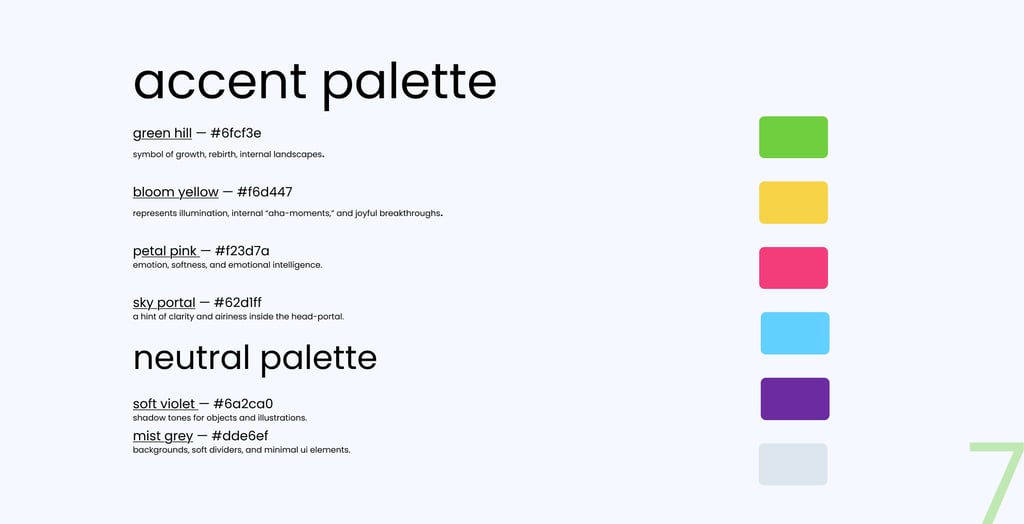 accent palette

green hill — #6fcf3e

symbol of growth, rebirth, internal landscapes.

bloom yellow — #f6d447

represents illumination, internal "aha-moments," and joyful breakthroughs.

petal pink — #f23d7a

emotion, softness, and emotional intelligence.

sky portal — #62d1ff

a hint of clarity and airiness inside the head-portal.

neutral palette

soft violet — #6a2ca0

shadow tones for objects and illustrations.

mist grey — #dde6ef

backgrounds, soft dividers, and minimal ui elements.

7