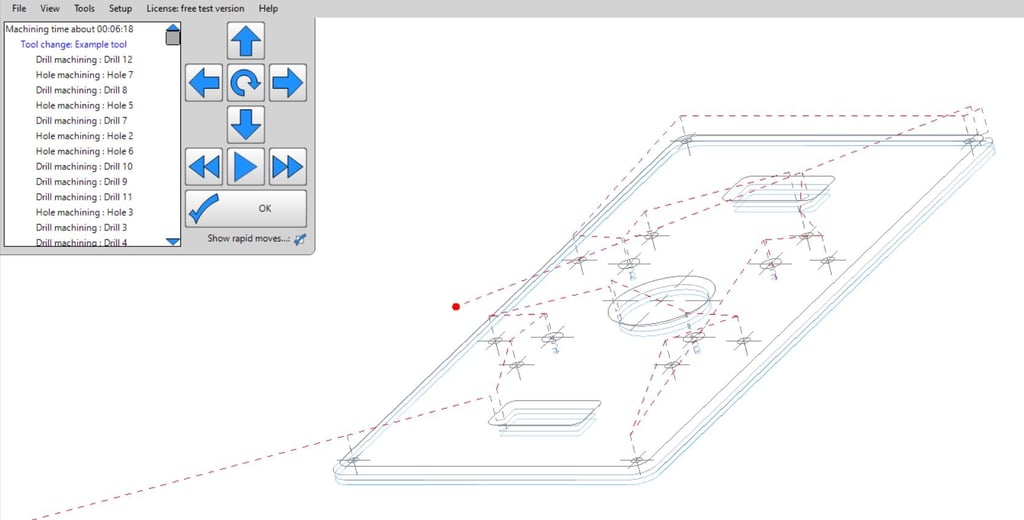 File View Tools Setup License: free test version Help

Machining time about 00:06:18
Tool change: Example tool
Drill machining : Drill 12
Hole machining : Hole 7
Drill machining : Drill 8
Hole machining : Hole 5
Drill machining : Drill 7
Hole machining : Hole 2
Hole machining : Hole 6
Drill machining : Drill 10
Drill machining : Drill 9
Drill machining : Drill 11
Hole machining : Hole 3
Drill machining : Drill 3
Drill machining : Drill 4

OK

Show rapid moves...: