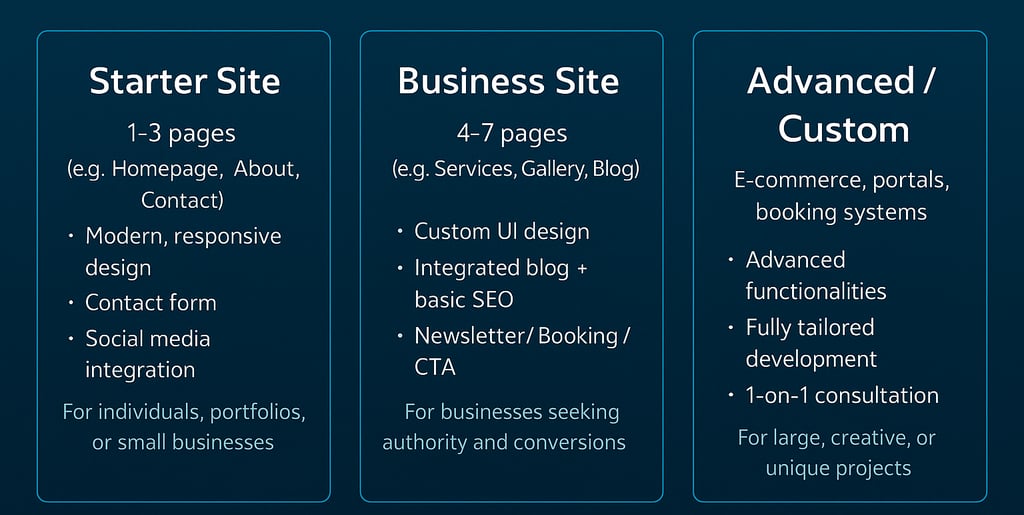 Starter Site

1-3 pages

(e.g. Homepage, About, Contact)

• Modern, responsive design
• Contact form
• Social media integration

For individuals, portfolios, or small businesses

Business Site

4-7 pages

(e.g. Services, Gallery, Blog)

• Custom UI design
• Integrated blog + basic SEO
• Newsletter/ Booking / CTA

For businesses seeking authority and conversions

Advanced / Custom

E-commerce, portals, booking systems

• Advanced functionalities
• Fully tailored development
• 1-on-1 consultation

For large, creative, or unique projects