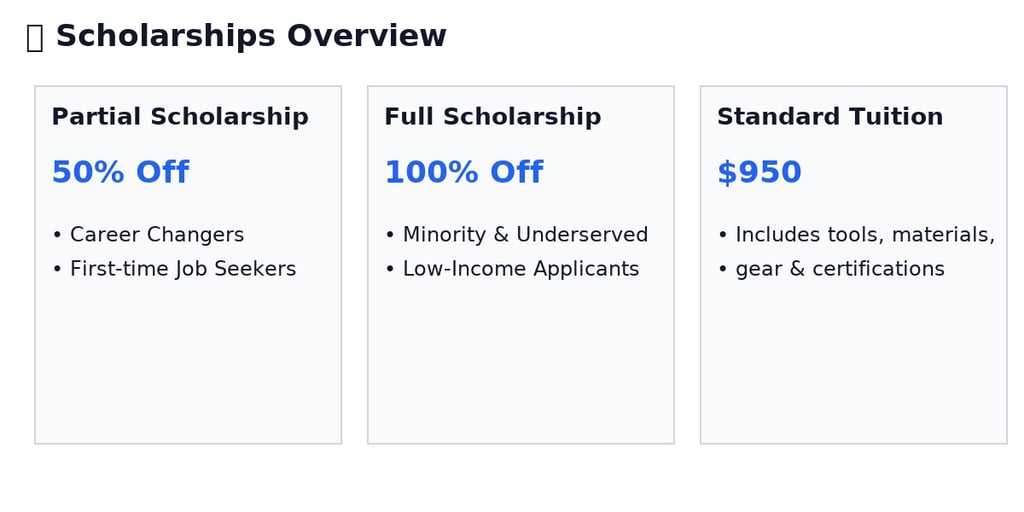 Scholarships Overview

Partial Scholarship

50% Off

• Career Changers
• First-time Job Seekers

Full Scholarship

100% Off

• Minority & Underserved
• Low-Income Applicants

Standard Tuition

$950

• Includes tools, materials,
• gear & certifications