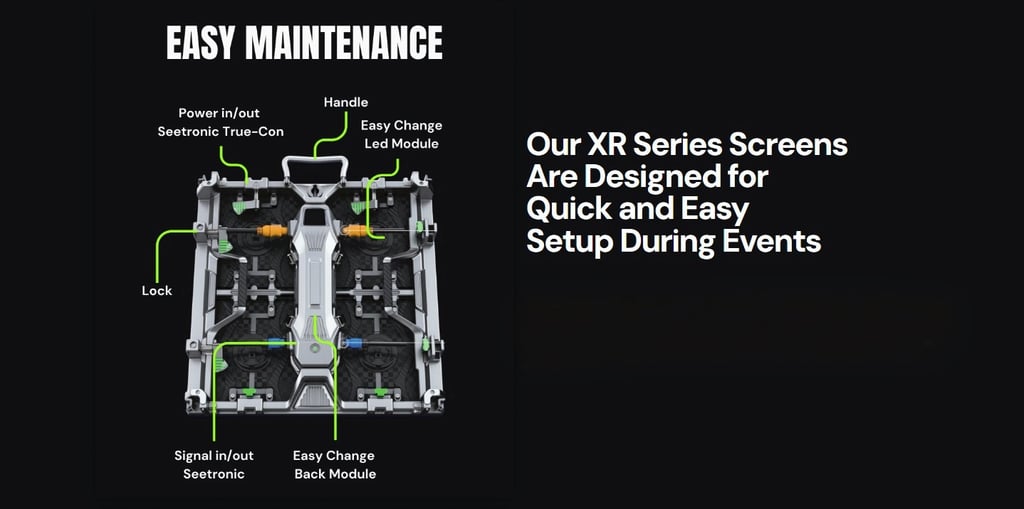 EASY MAINTENANCE

Power in/out
Seetronic True-Con

Handle

Easy Change
Led Module

Lock

Signal in/out
Seetronic

Easy Change
Back Module

Our XR Series Screens Are Designed for Quick and Easy Setup During Events