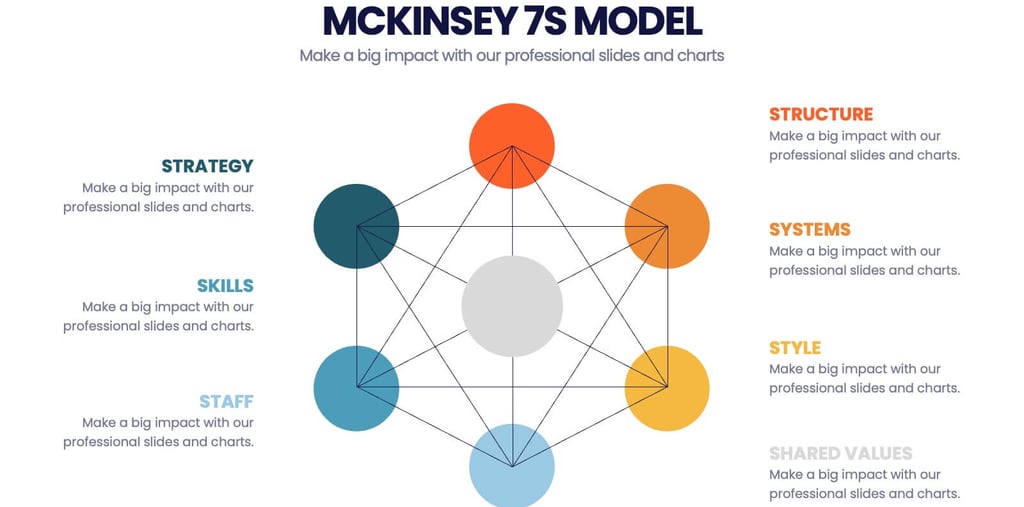 MCKINSEY 7S MODEL

Make a big impact with our professional slides and charts

STRATEGY
Make a big impact with our professional slides and charts.

SKILLS
Make a big impact with our professional slides and charts.

STAFF
Make a big impact with our professional slides and charts.

STRUCTURE
Make a big impact with our professional slides and charts.

SYSTEMS
Make a big impact with our professional slides and charts.

STYLE
Make a big impact with our professional slides and charts.

SHARED VALUES
Make a big impact with our professional slides and charts.