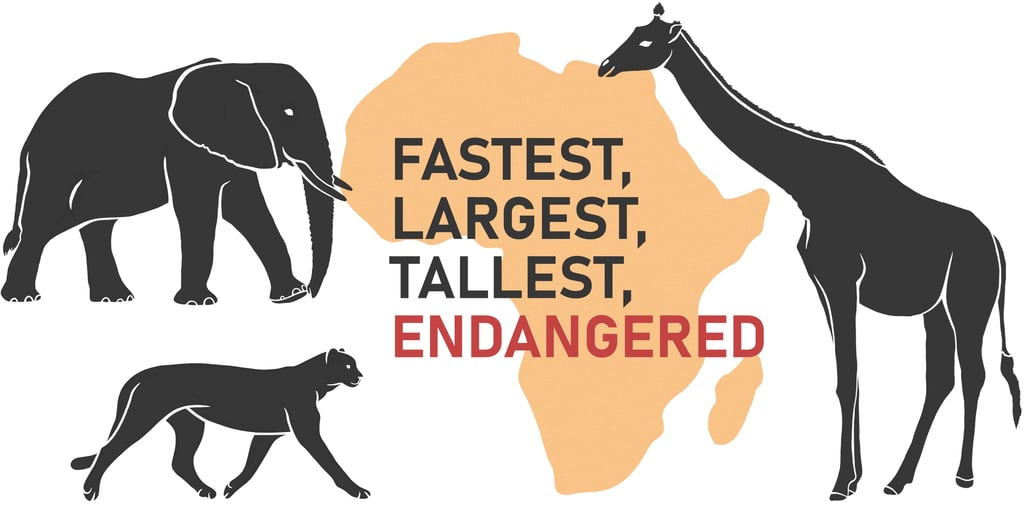 FASTEST,
LARGEST,
TALLEST,
ENDANGERED