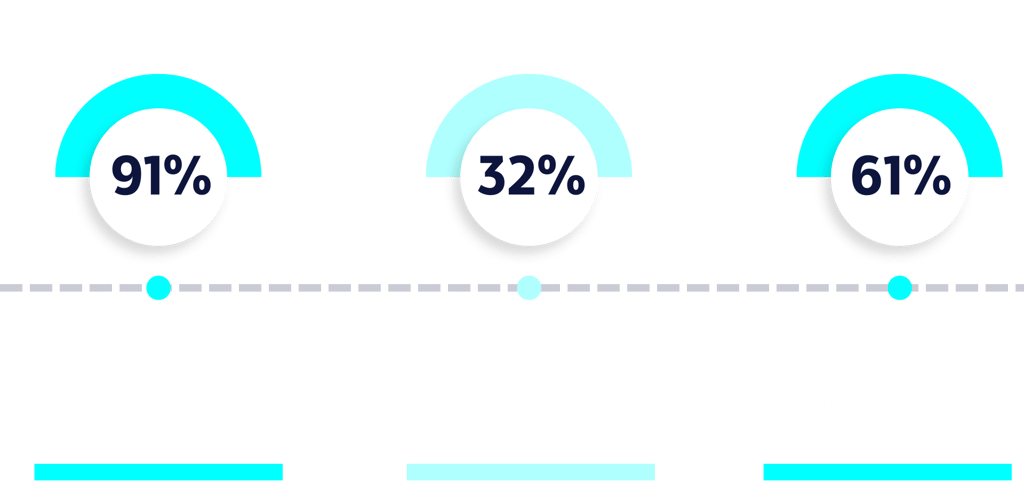 91%

32%

61%