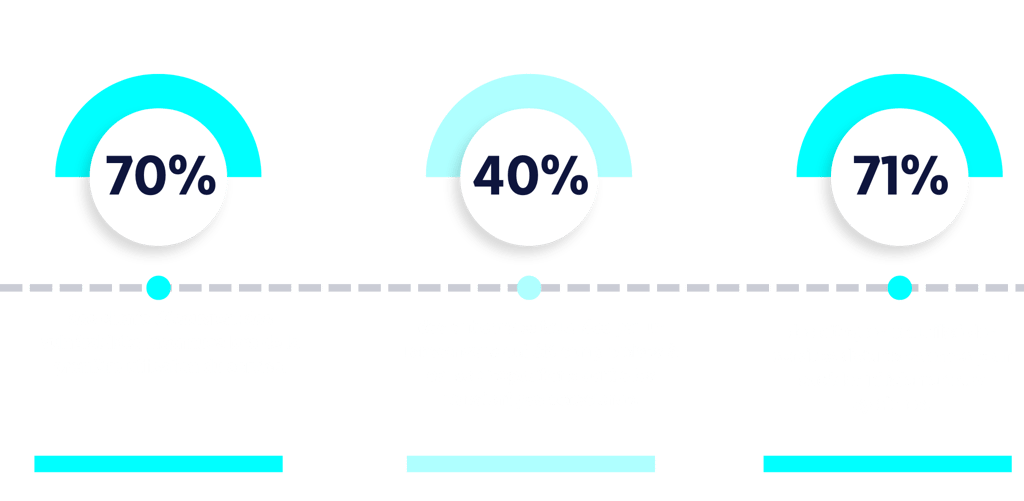 70%

40%

71%