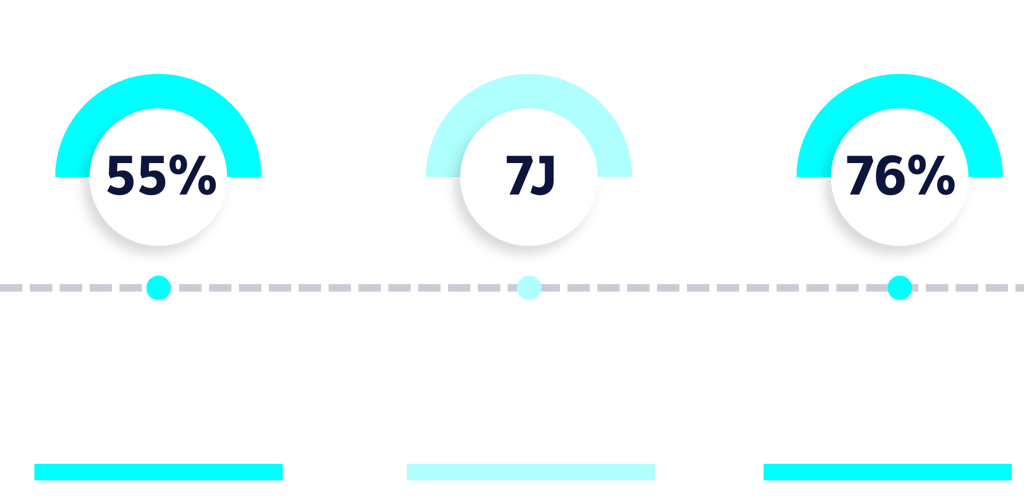 55%

7J

76%