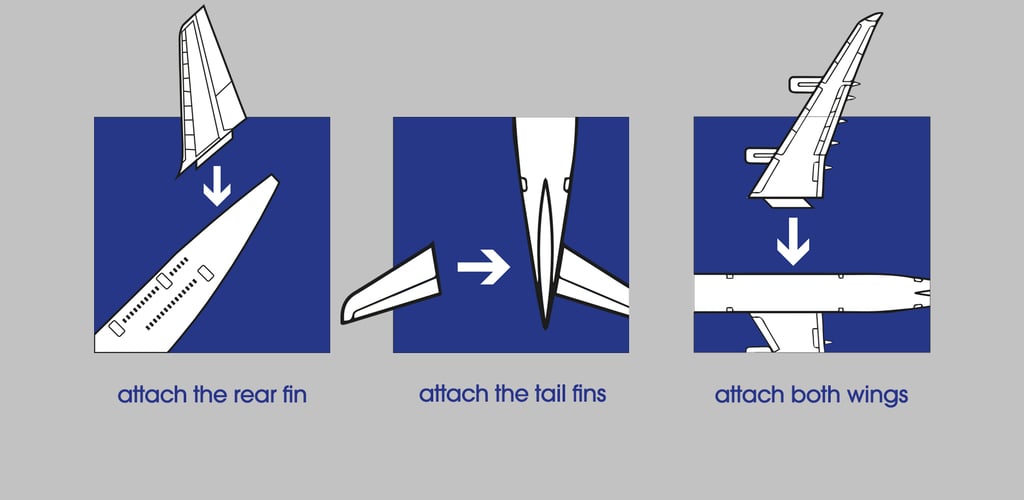 attach the rear fin

attach the tail fins

attach both wings