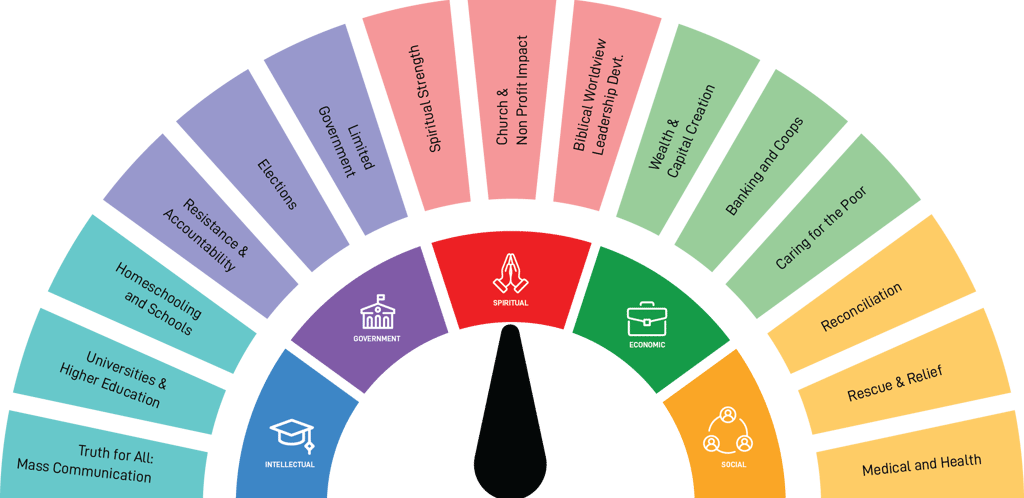 Truth for All: Mass Communication

Universities & Higher Education

Homeschooling and Schools

Resistance & Accountability

Elections

Limited Government

Spiritual Strength

Church & Non Profit Impact

Biblical Worldview Leadership Devt.

Wealth & Capital Creation

Banking and Coops

Caring for the Poor

Reconciliation

Rescue & Relief

Medical and Health

INTELLECTUAL

GOVERNMENT

SPIRITUAL

ECONOMIC

SOCIAL