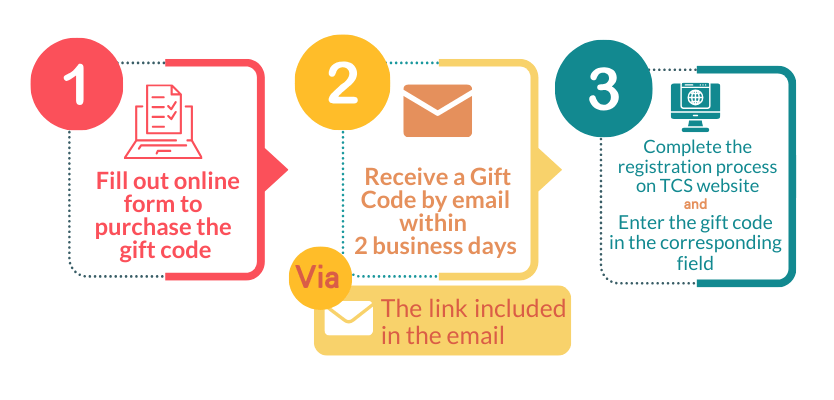 1

Fill out online form to purchase the gift code

2

Receive a Gift Code by email within 2 business days

Via

The link included in the email

3

Complete the registration process on TCS website
and
Enter the gift code in the corresponding field