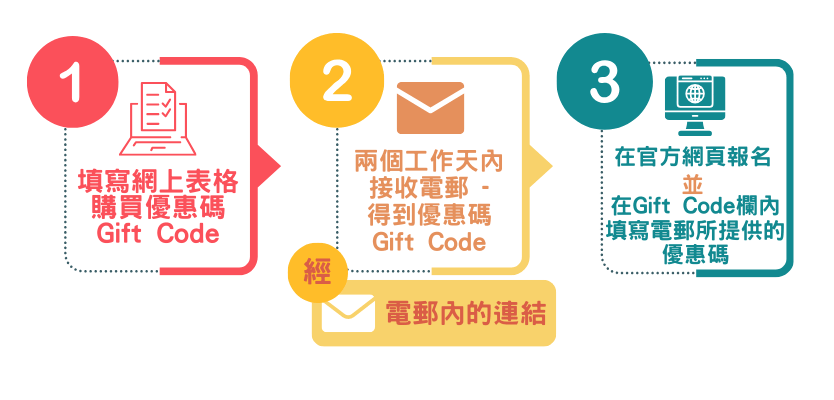 1

填寫網上表格
購買優惠碼
Gift Code

2

兩個工作天內
接收電郵 -
得到優惠碼
Gift Code

經

電郵內的連結

3

在官方網頁報名
並
在Gift Code欄內
填寫電郵所提供的
優惠碼