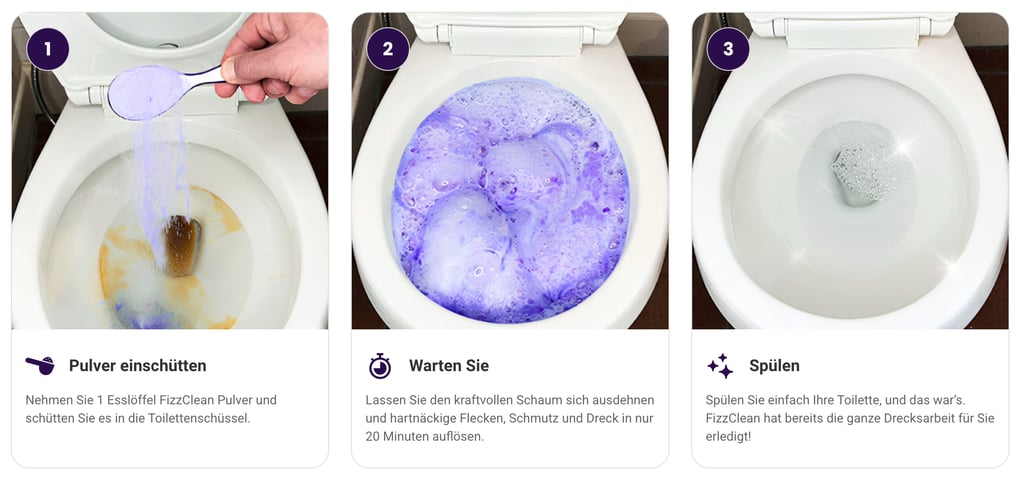 1

Pulver einschütten

Nehmen Sie 1 Esslöffel FizzClean Pulver und schütten Sie es in die Toilettenschüssel.

2

Warten Sie

Lassen Sie den kraftvollen Schaum sich ausdehnen und hartnäckige Flecken, Schmutz und Dreck in nur 20 Minuten auflösen.

3

Spülen

Spülen Sie einfach Ihre Toilette, und das war's. FizzClean hat bereits die ganze Drecksarbeit für Sie erledigt!