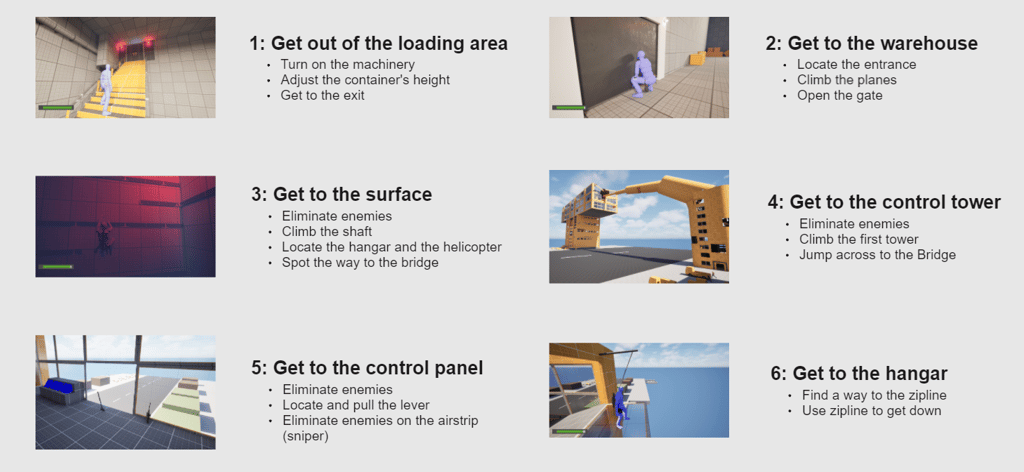 1: Get out of the loading area
• Turn on the machinery
• Adjust the container's height
• Get to the exit

2: Get to the warehouse
• Locate the entrance
• Climb the planes
• Open the gate

3: Get to the surface
• Eliminate enemies
• Climb the shaft
• Locate the hangar and the helicopter
• Spot the way to the bridge

4: Get to the control tower
• Eliminate enemies
• Climb the first tower
• Jump across to the Bridge

5: Get to the control panel
• Eliminate enemies
• Locate and pull the lever
• Eliminate enemies on the airstrip (sniper)

6: Get to the hangar
• Find a way to the zipline
• Use zipline to get down