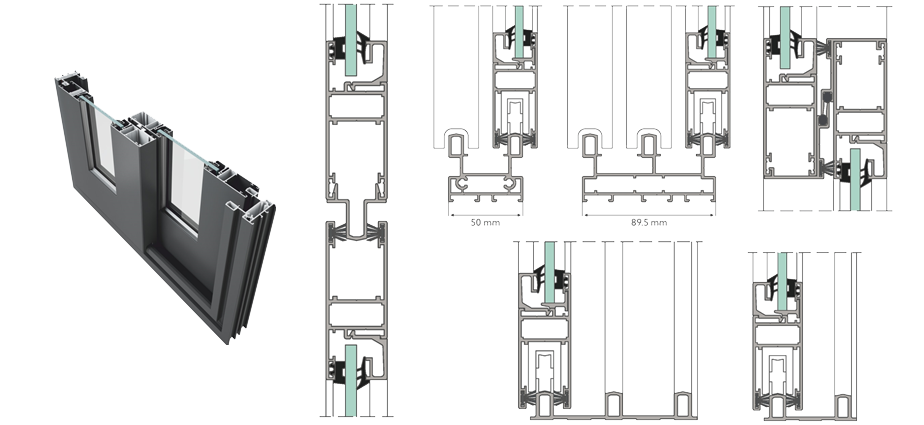 50 mm

89.5 mm