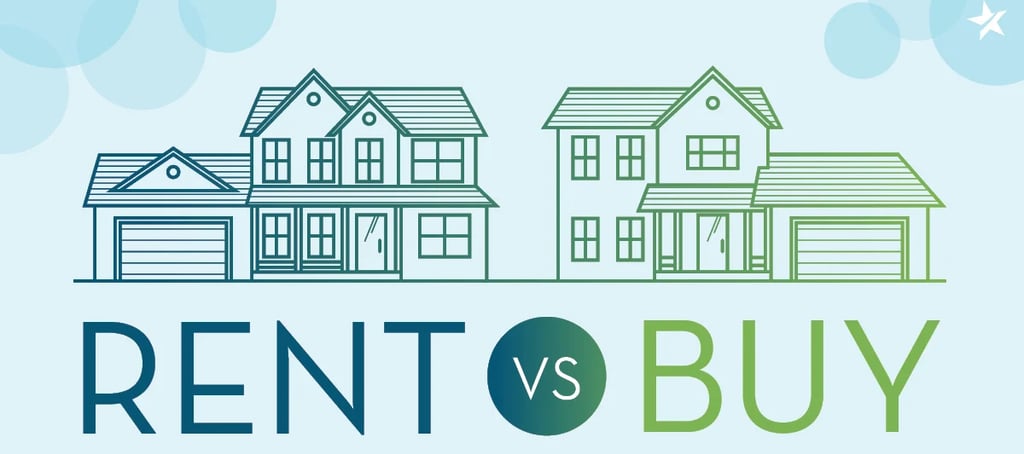 RENT VS BUY