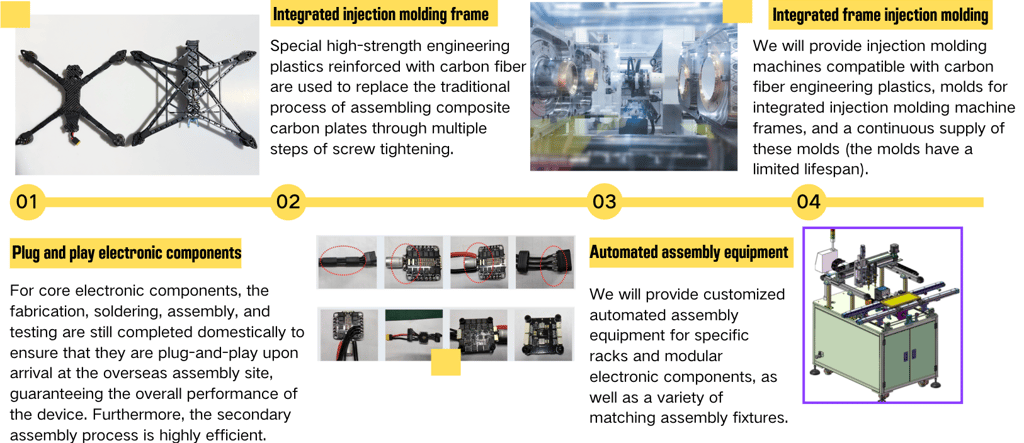 Integrated injection molding frame

Special high-strength engineering plastics reinforced with carbon fiber are used to replace the traditional process of assembling composite carbon plates through multiple steps of screw tightening.

Integrated frame injection molding

We will provide injection molding machines compatible with carbon fiber engineering plastics, molds for integrated injection molding machine frames, and a continuous supply of these molds (the molds have a limited lifespan).

01

02

03

04

Plug and play electronic components

For core electronic components, the fabrication, soldering, assembly, and testing are still completed domestically to ensure that they are plug-and-play upon arrival at the overseas assembly site, guaranteeing the overall performance of the device. Furthermore, the secondary assembly process is highly efficient.

Automated assembly equipment

We will provide customized automated assembly equipment for specific racks and modular electronic components, as well as a variety of matching assembly fixtures.