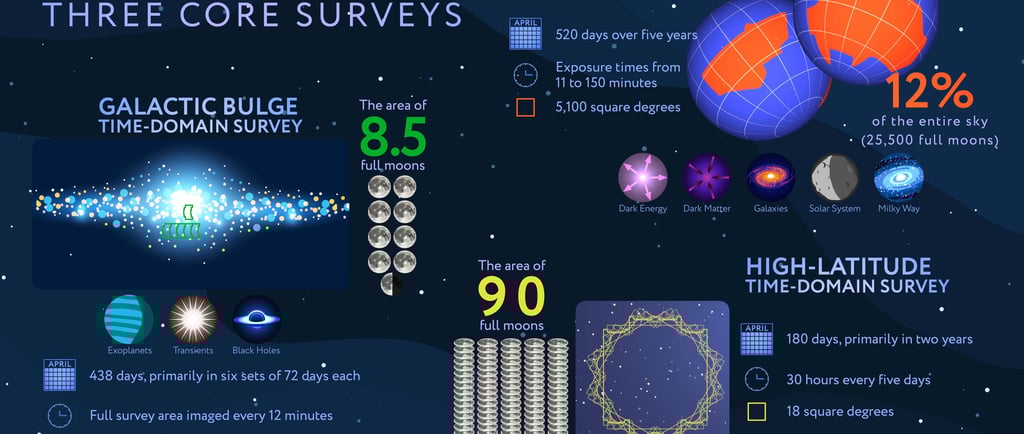 THREE CORE SURVEYS

GALACTIC BULGE
TIME-DOMAIN SURVEY

The area of
8.5
full moons

Exoplanets
Transients
Black Holes

APRIL
438 days, primarily in six sets of 72 days each

Full survey area imaged every 12 minutes

APRIL
520 days over five years

Exposure times from 11 to 150 minutes

5,100 square degrees

12%
of the entire sky
(25,500 full moons)

Dark Energy
Dark Matter
Galaxies
Solar System
Milky Way

The area of
90
full moons

HIGH-LATITUDE
TIME-DOMAIN SURVEY

APRIL
180 days, primarily in two years

30 hours every five days

18 square degrees