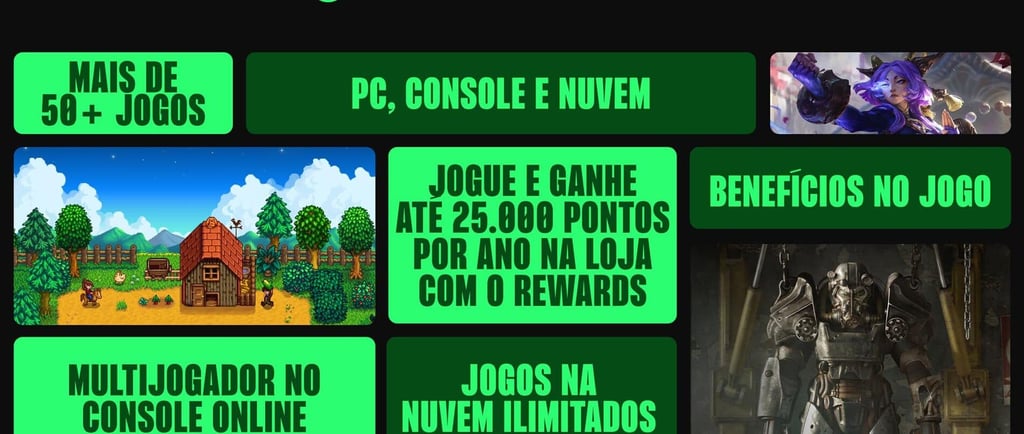 MAIS DE 50+ JOGOS

PC, CONSOLE E NUVEM

JOGUE E GANHE ATÉ 25.000 PONTOS POR ANO NA LOJA COM O REWARDS

BENEFÍCIOS NO JOGO

MULTIJOGADOR NO CONSOLE ONLINE

JOGOS NA NUVEM ILIMITADOS