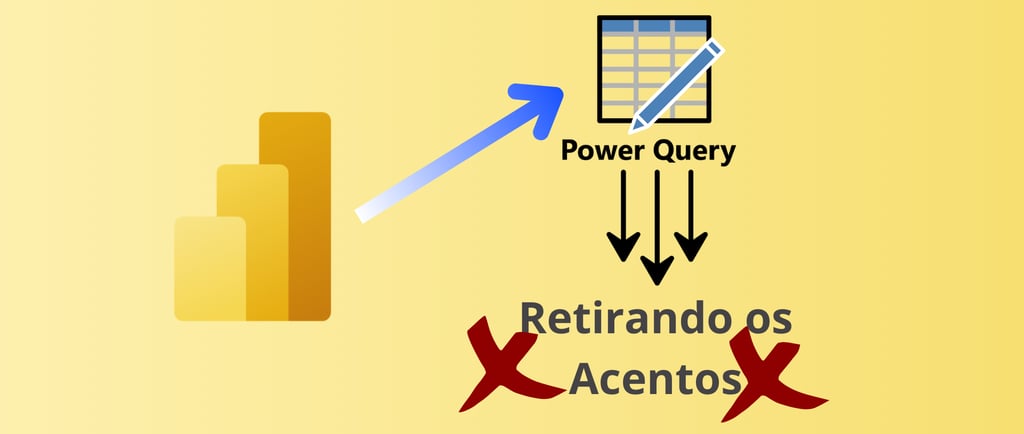 Power Query

Retirando os Acentos