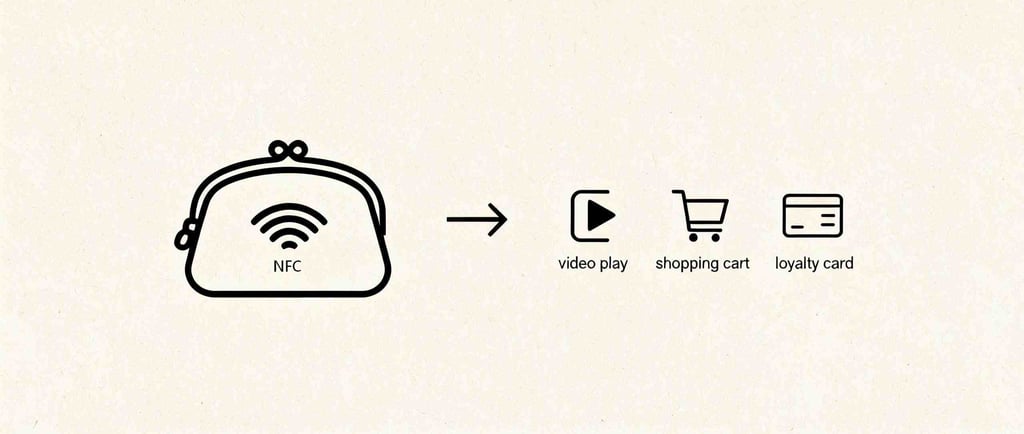 NFC

video play

shopping cart

loyalty card