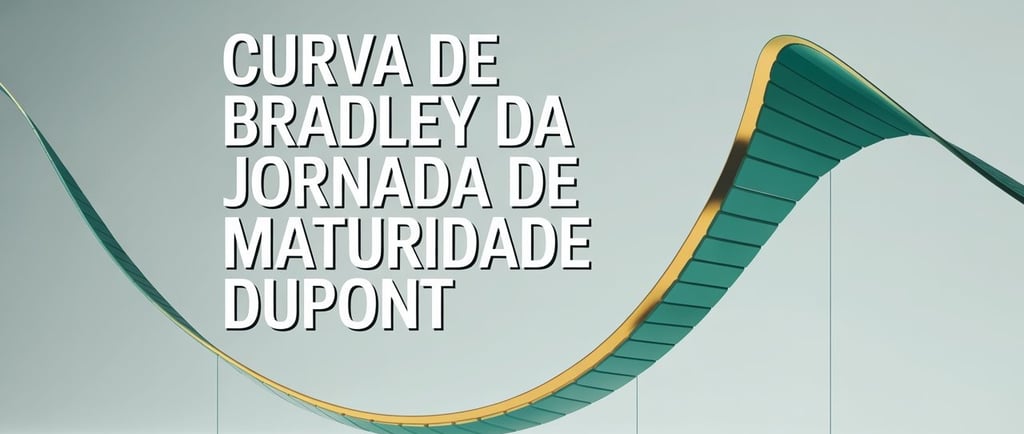 CURVA DE BRADLEY DA JORNADA DE MATURIDADE DUPONT