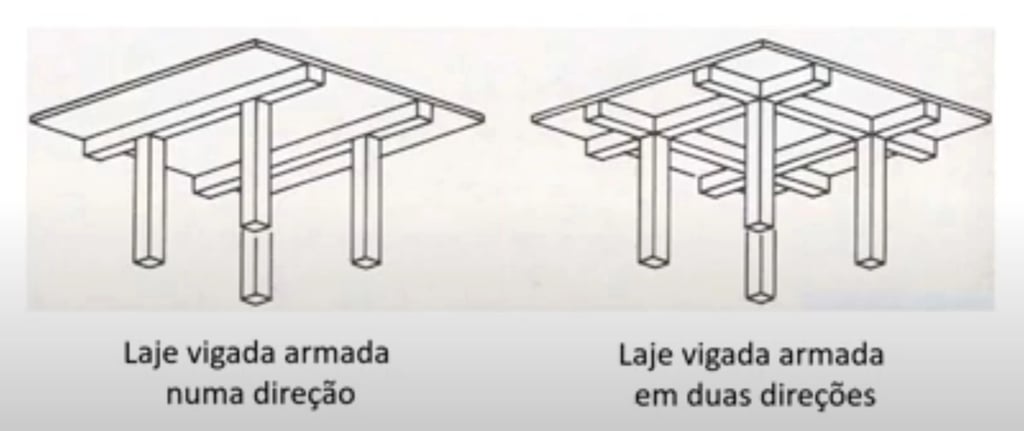 Laje vigada armada numa direção

Laje vigada armada em duas direções