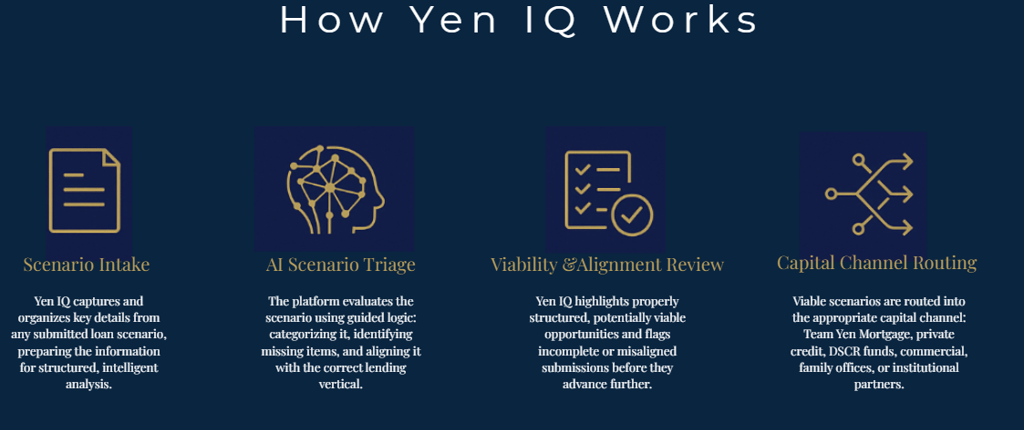 How Yen IQ Works

Scenario Intake

Yen IQ captures and organizes key details from any submitted loan scenario, preparing the information for structured, intelligent analysis.

AI Scenario Triage

The platform evaluates the scenario using guided logic: categorizing it, identifying missing items, and aligning it with the correct lending vertical.

Viability &Alignment Review

Yen IQ highlights properly structured, potentially viable opportunities and flags incomplete or misaligned submissions before they advance further.

Capital Channel Routing

Viable scenarios are routed into the appropriate capital channel: Team Yen Mortgage, private credit, DSCR funds, commercial, family offices, or institutional partners.