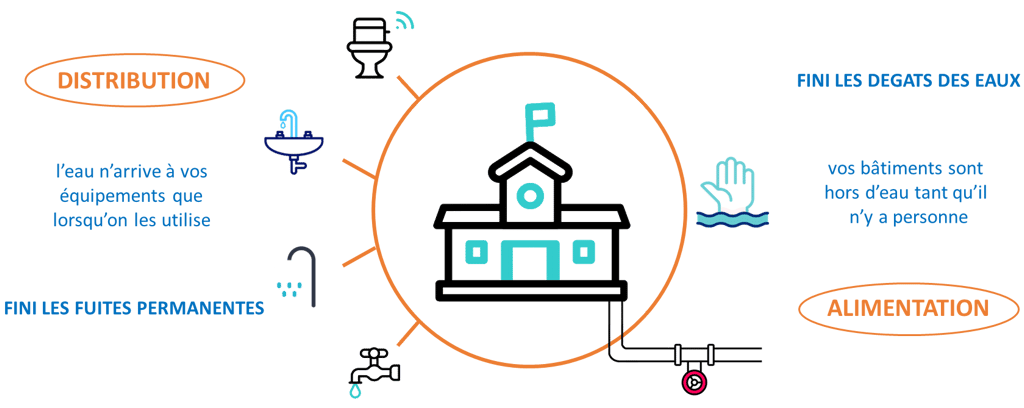 DISTRIBUTION

l'eau n'arrive à vos équipements que lorsqu'on les utilise

FINI LES FUITES PERMANENTES

FINI LES DEGATS DES EAUX

vos bâtiments sont hors d'eau tant qu'il n'y a personne

ALIMENTATION