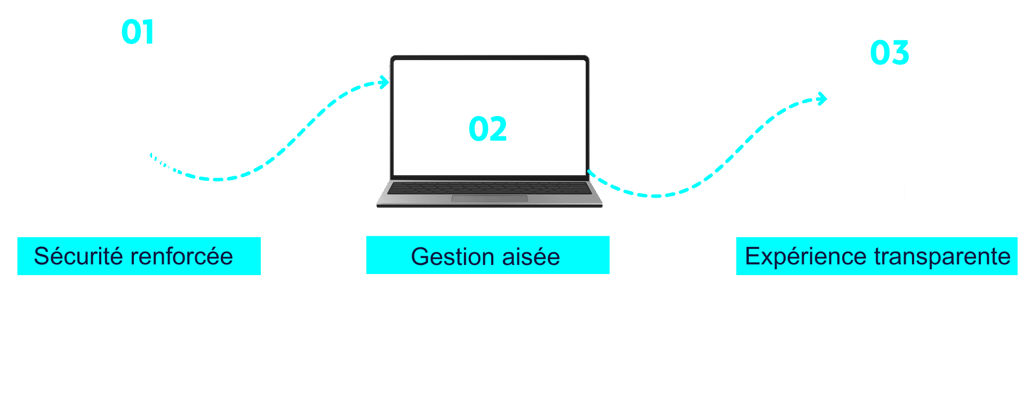 01

02

03

Sécurité renforcée

Gestion aisée

Expérience transparente