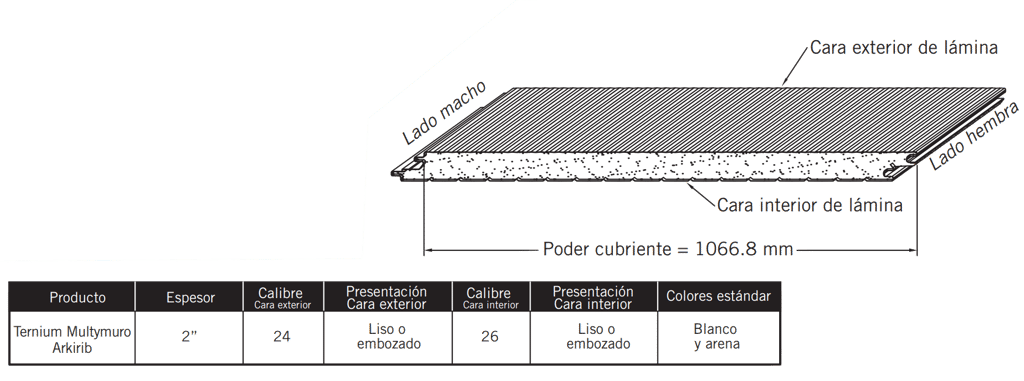 Cara exterior de lámina

Lado macho

Lado hembra

Cara interior de lámina

Poder cubriente = 1066.8 mm

| Producto | Espesor | Calibre Cara exterior | Presentación Cara exterior | Calibre Cara interior | Presentación Cara interior | Colores estándar |
|---|---|---|---|---|---|---|
| Ternium Multymuro Arkirib | 2" | 24 | Liso o embozado | 26 | Liso o embozado | Blanco y arena |