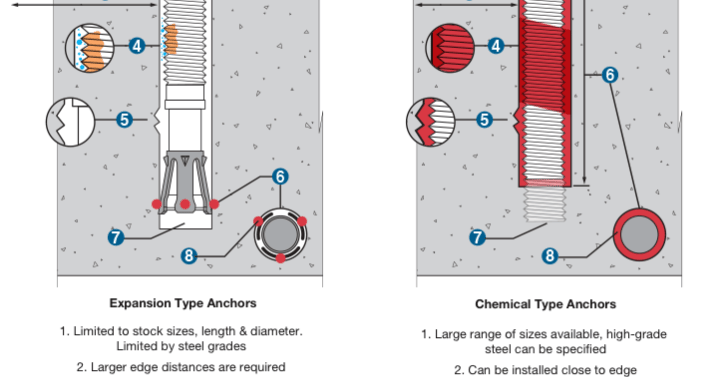 4
5
6
7
8

Expansion Type Anchors

1. Limited to stock sizes, length & diameter. Limited by steel grades

2. Larger edge distances are required

4
5
6
7
8

Chemical Type Anchors

1. Large range of sizes available, high-grade steel can be specified

2. Can be installed close to edge