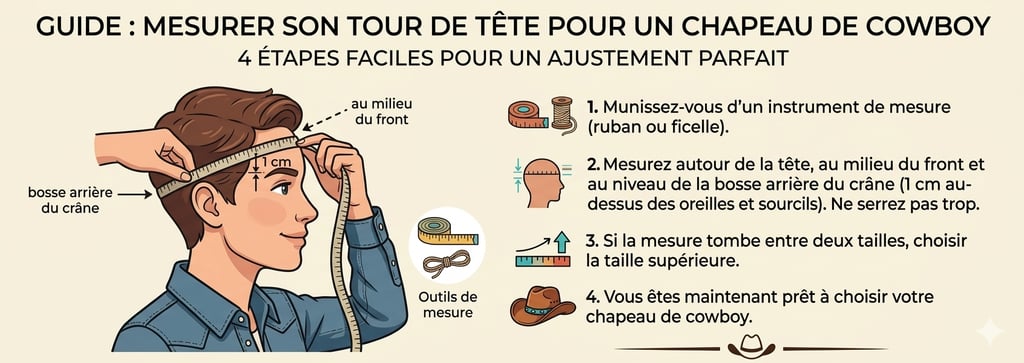 GUIDE : MESURER SON TOUR DE TÊTE POUR UN CHAPEAU DE COWBOY
4 ÉTAPES FACILES POUR UN AJUSTEMENT PARFAIT

au milieu du front

1 cm

bosse arrière du crâne

Outils de mesure

1. Munissez-vous d'un instrument de mesure (ruban ou ficelle).

2. Mesurez autour de la tête, au milieu du front et au niveau de la bosse arrière du crâne (1 cm au-dessus des oreilles et sourcils). Ne serrez pas trop.

3. Si la mesure tombe entre deux tailles, choisir la taille supérieure.

4. Vous êtes maintenant prêt à choisir votre chapeau de cowboy.