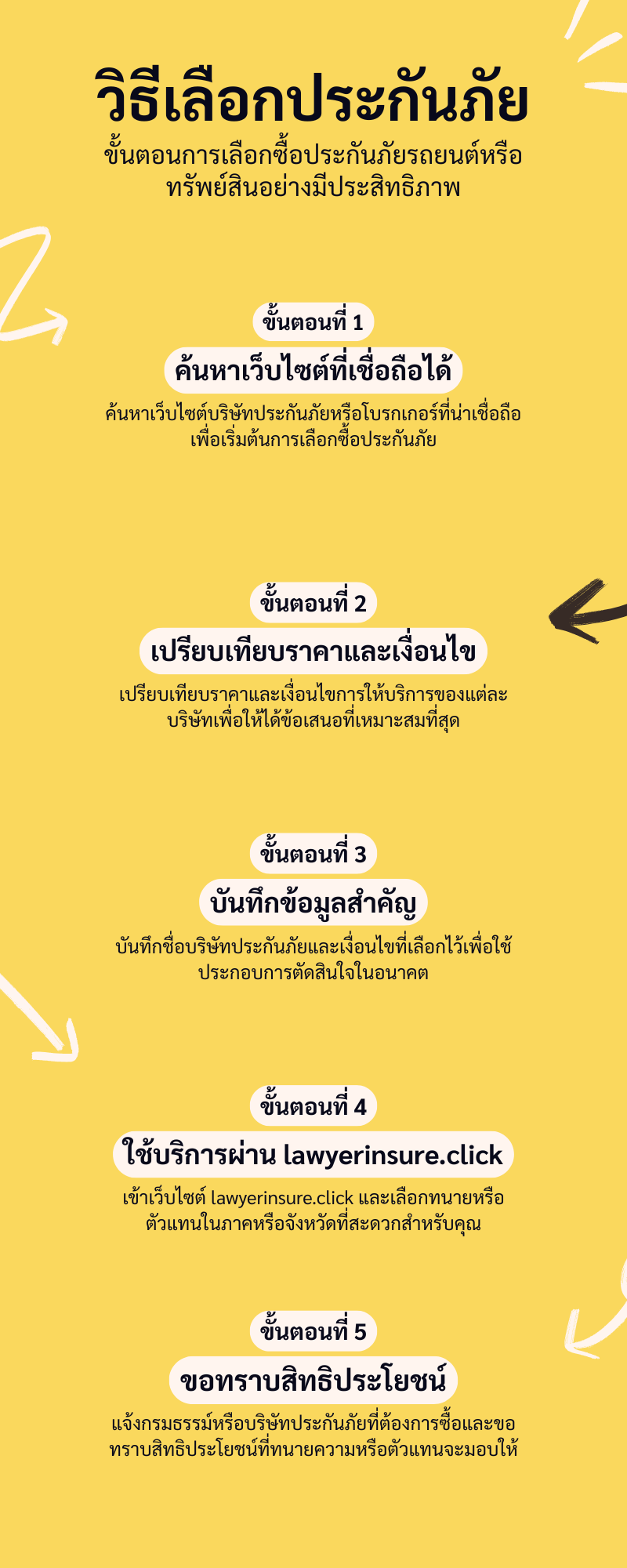 วิธีเลือกประกันภัย

ขั้นตอนการเลือกซื้อประกันภัยรถยนต์หรือทรัพย์สินอย่างมีประสิทธิภาพ

ขั้นตอนที่ 1

ค้นหาเว็บไซต์ที่เชื่อถือได้

ค้นหาเว็บไซต์บริษัทประกันภัยหรือโบรกเกอร์ที่น่าเชื่อถือเพื่อเริ่มต้นการเลือกซื้อประกันภัย

ขั้นตอนที่ 2

เปรียบเทียบราคาและเงื่อนไข

เปรียบเทียบราคาและเงื่อนไขการให้บริการของแต่ละบริษัทเพื่อให้ได้ข้อเสนอที่เหมาะสมที่สุด

ขั้นตอนที่ 3

บันทึกข้อมูลสำคัญ

บันทึกชื่อบริษัทประกันภัยและเงื่อนไขที่เลือกไว้เพื่อใช้ประกอบการตัดสินใจในอนาคต

ขั้นตอนที่ 4

ใช้บริการผ่าน lawyerinsure.click

เข้าเว็บไซต์ lawyerinsure.click และเลือกทนายหรือตัวแทนในภาคหรือจังหวัดที่สะดวกสำหรับคุณ

ขั้นตอนที่ 5

ขอทราบสิทธิประโยชน์

แจ้งกรมธรรม์หรือบริษัทประกันภัยที่ต้องการซื้อและขอทราบสิทธิประโยชน์ที่ทนายความหรือตัวแทนจะมอบให้