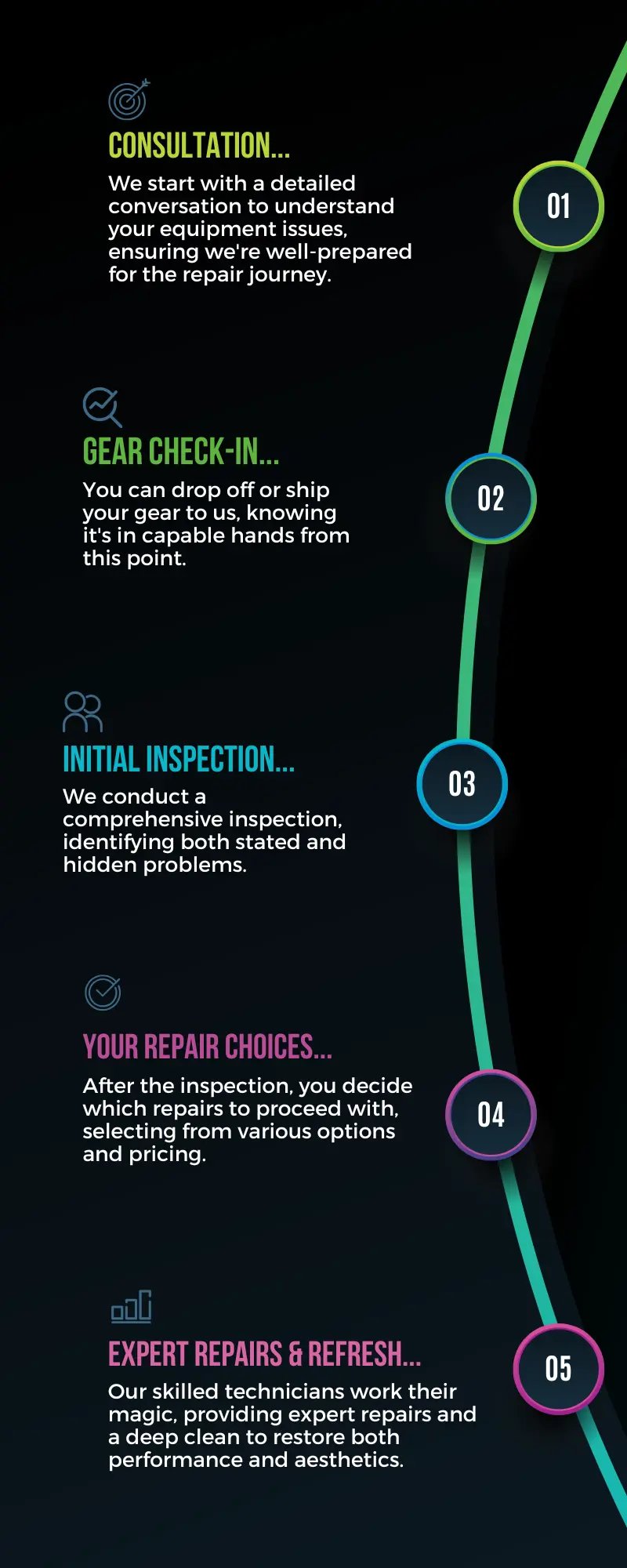 CONSULTATION...

We start with a detailed conversation to understand your equipment issues, ensuring we're well-prepared for the repair journey.

01

GEAR CHECK-IN...

You can drop off or ship your gear to us, knowing it's in capable hands from this point.

02

INITIAL INSPECTION...

We conduct a comprehensive inspection, identifying both stated and hidden problems.

03

YOUR REPAIR CHOICES...

After the inspection, you decide which repairs to proceed with, selecting from various options and pricing.

04

EXPERT REPAIRS & REFRESH...

Our skilled technicians work their magic, providing expert repairs and a deep clean to restore both performance and aesthetics.

05