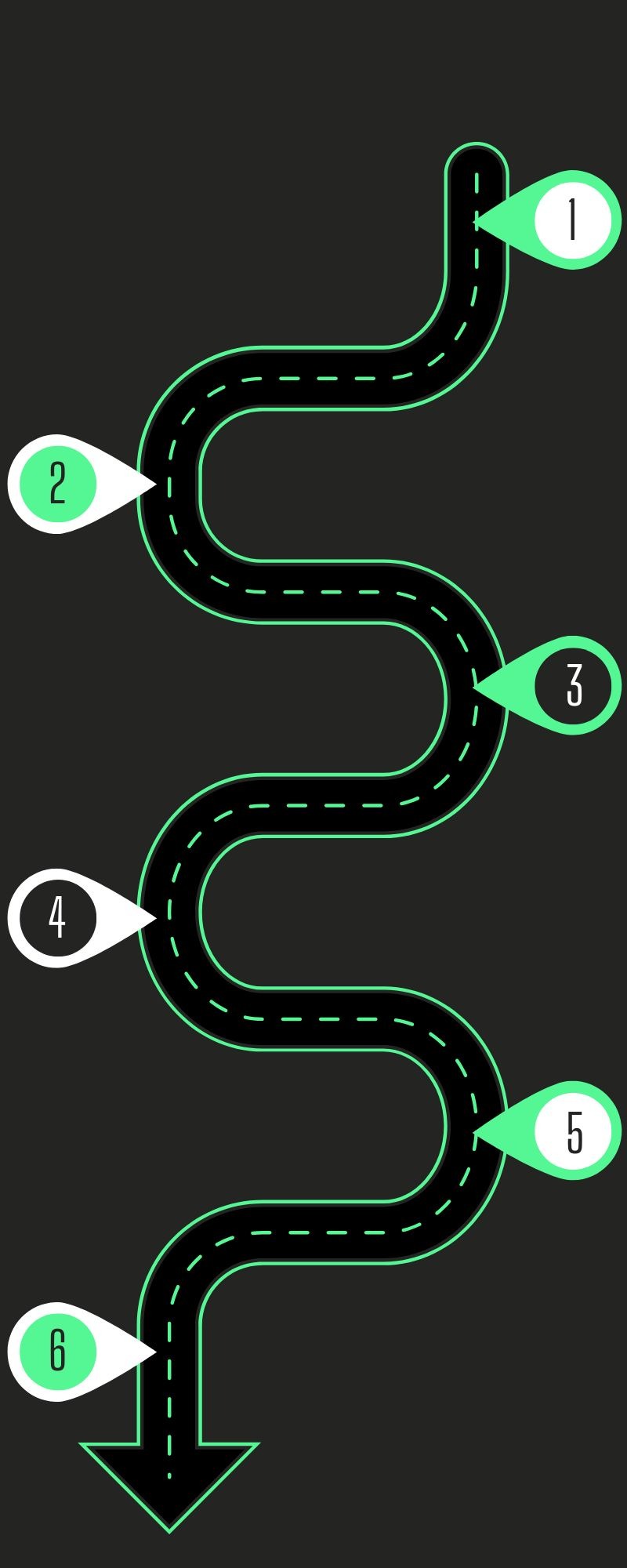 1

2

3

4

5

6