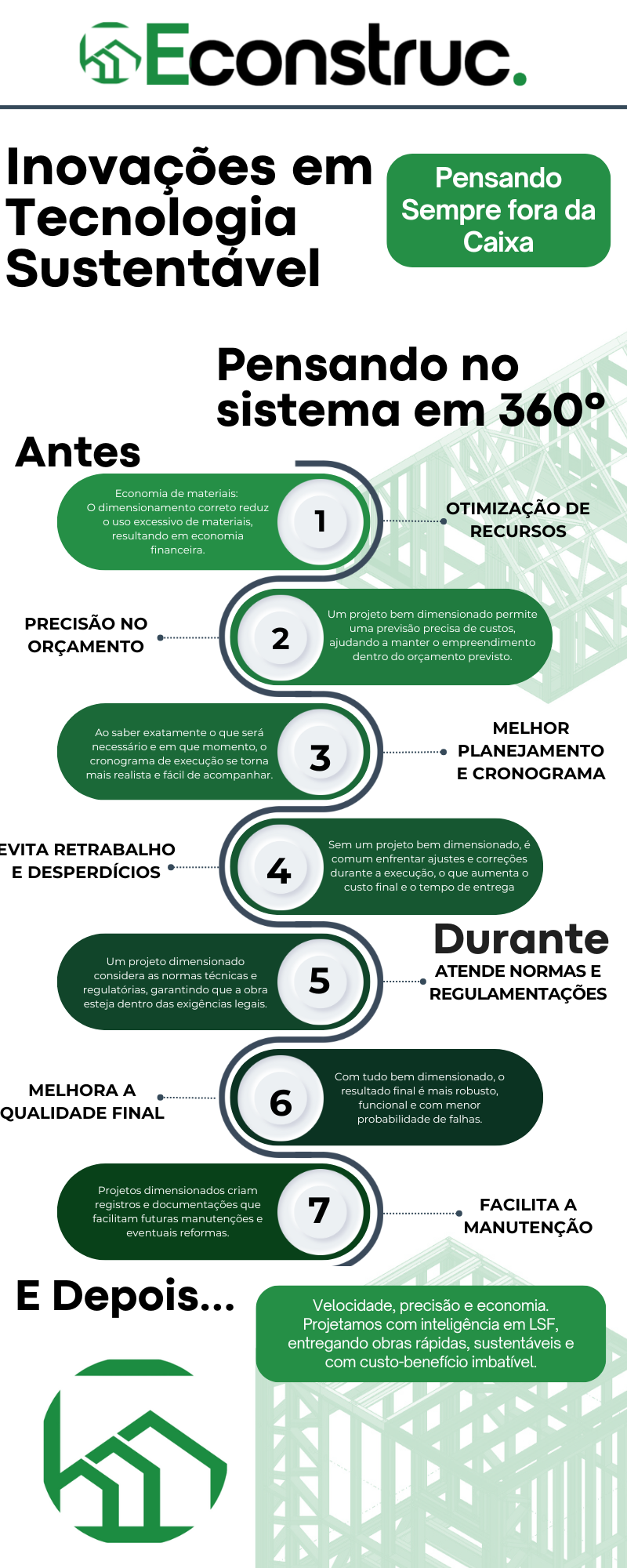 Econstruc.

Inovações em Tecnologia Sustentável

Pensando Sempre fora da Caixa

Pensando no sistema em 360°

Antes

Economia de materiais: O dimensionamento correto reduz o uso excessivo de materiais, resultando em economia financeira.

1

OTIMIZAÇÃO DE RECURSOS

PRECISÃO NO ORÇAMENTO

2

Um projeto bem dimensionado permite uma previsão precisa de custos, ajudando a manter o empreendimento dentro do orçamento previsto.

Ao saber exatamente o que será necessário e em que momento, o cronograma de execução se torna mais realista e fácil de acompanhar.

3

MELHOR PLANEJAMENTO E CRONOGRAMA

EVITA RETRABALHO E DESPERDÍCIOS

4

Sem um projeto bem dimensionado, é comum enfrentar ajustes e correções durante a execução, o que aumenta o custo final e o tempo de entrega

Durante

Um projeto dimensionado considera as normas técnicas e regulatórias, garantindo que a obra esteja dentro das exigências legais.

5

ATENDE NORMAS E REGULAMENTAÇÕES

MELHORA A QUALIDADE FINAL

6

Com tudo bem dimensionado, o resultado final é mais robusto, funcional e com menor probabilidade de falhas.

Projetos dimensionados criam registros e documentações que facilitam futuras manutenções e eventuais reformas.

7

FACILITA A MANUTENÇÃO

E Depois...

Velocidade, precisão e economia. Projetamos com inteligência em LSF, entregando obras rápidas, sustentáveis e com custo-benefício imbatível.