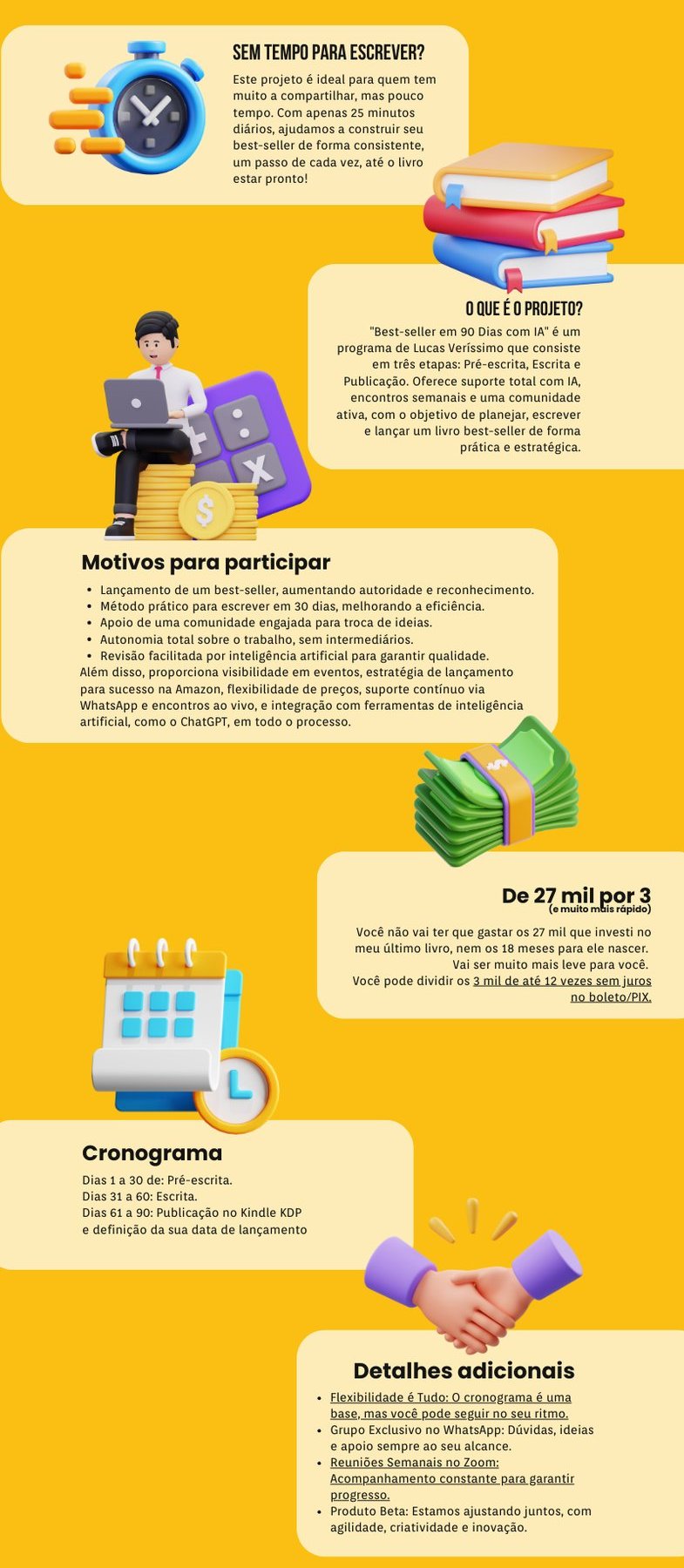 SEM TEMPO PARA ESCREVER?

Este projeto é ideal para quem tem muito a compartilhar, mas pouco tempo. Com apenas 25 minutos diários, ajudamos a construir seu best-seller de forma consistente, um passo de cada vez, até o livro estar pronto!

O QUE É O PROJETO?

"Best-seller em 90 Dias com IA" é um programa de Lucas Veríssimo que consiste em três etapas: Pré-escrita, Escrita e Publicação. Oferece suporte total com IA, encontros semanais e uma comunidade ativa, com o objetivo de planejar, escrever e lançar um livro best-seller de forma prática e estratégica.

Motivos para participar

- Lançamento de um best-seller, aumentando autoridade e reconhecimento.
- Método prático para escrever em 30 dias, melhorando a eficiência.
- Apoio de uma comunidade engajada para troca de ideias.
- Autonomia total sobre o trabalho, sem intermediários.
- Revisão facilitada por inteligência artificial para garantir qualidade.

Além disso, proporciona visibilidade em eventos, estratégia de lançamento para sucesso na Amazon, flexibilidade de preços, suporte contínuo via WhatsApp e encontros ao vivo, e integração com ferramentas de inteligência artificial, como o ChatGPT, em todo o processo.

De 27 mil por 3
(e muito mais rápido)

Você não vai ter que gastar os 27 mil que investi no meu último livro, nem os 18 meses para ele nascer. Vai ser muito mais leve para você. Você pode dividir os 3 mil de até 12 vezes sem juros no boleto/PIX.

Cronograma

Dias 1 a 30 de: Pré-escrita.
Dias 31 a 60: Escrita.
Dias 61 a 90: Publicação no Kindle KDP e definição da sua data de lançamento

Detalhes adicionais

- Flexibilidade é Tudo: O cronograma é uma base, mas você pode seguir no seu ritmo.
- Grupo Exclusivo no WhatsApp: Dúvidas, ideias e apoio sempre ao seu alcance.
- Reuniões Semanais no Zoom: Acompanhamento constante para garantir progresso.
- Produto Beta: Estamos ajustando juntos, com agilidade, criatividade e inovação.