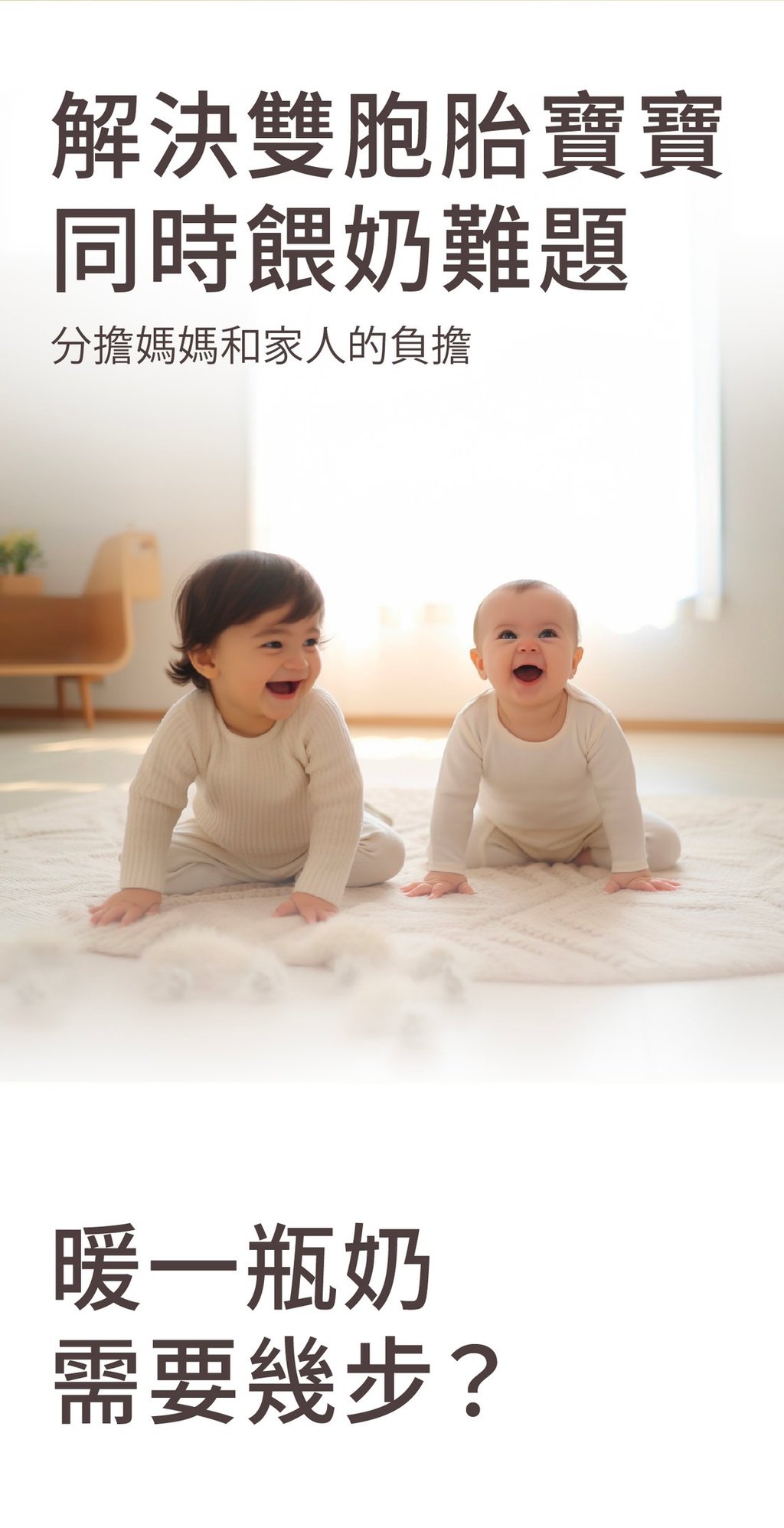 解決雙胞胎寶寶
同時餵奶難題

分擔媽媽和家人的負擔

暖一瓶奶
需要幾步？