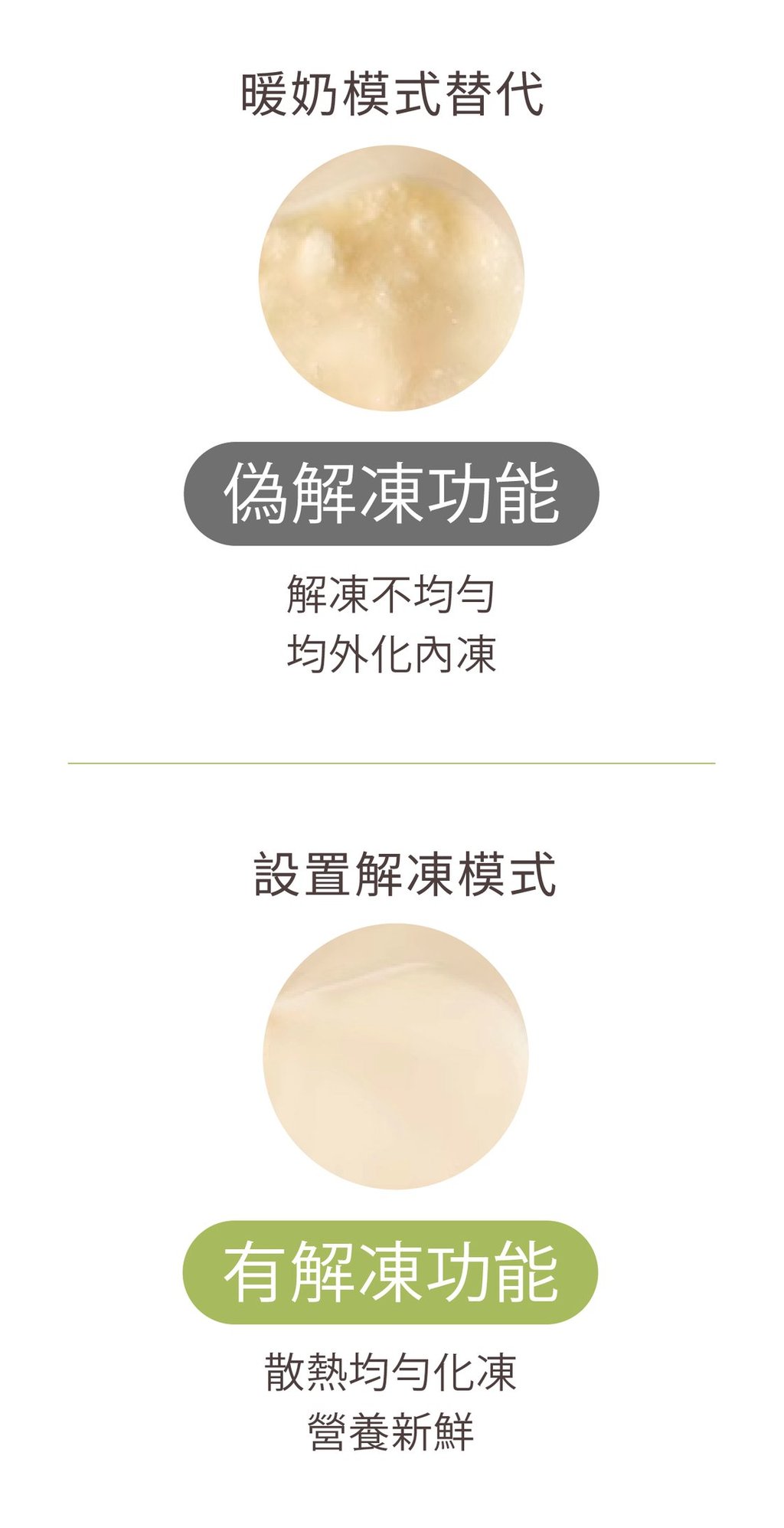 暖奶模式替代

偽解凍功能

解凍不均勻
均外化內凍

設置解凍模式

有解凍功能

散熱均勻化凍
營養新鮮