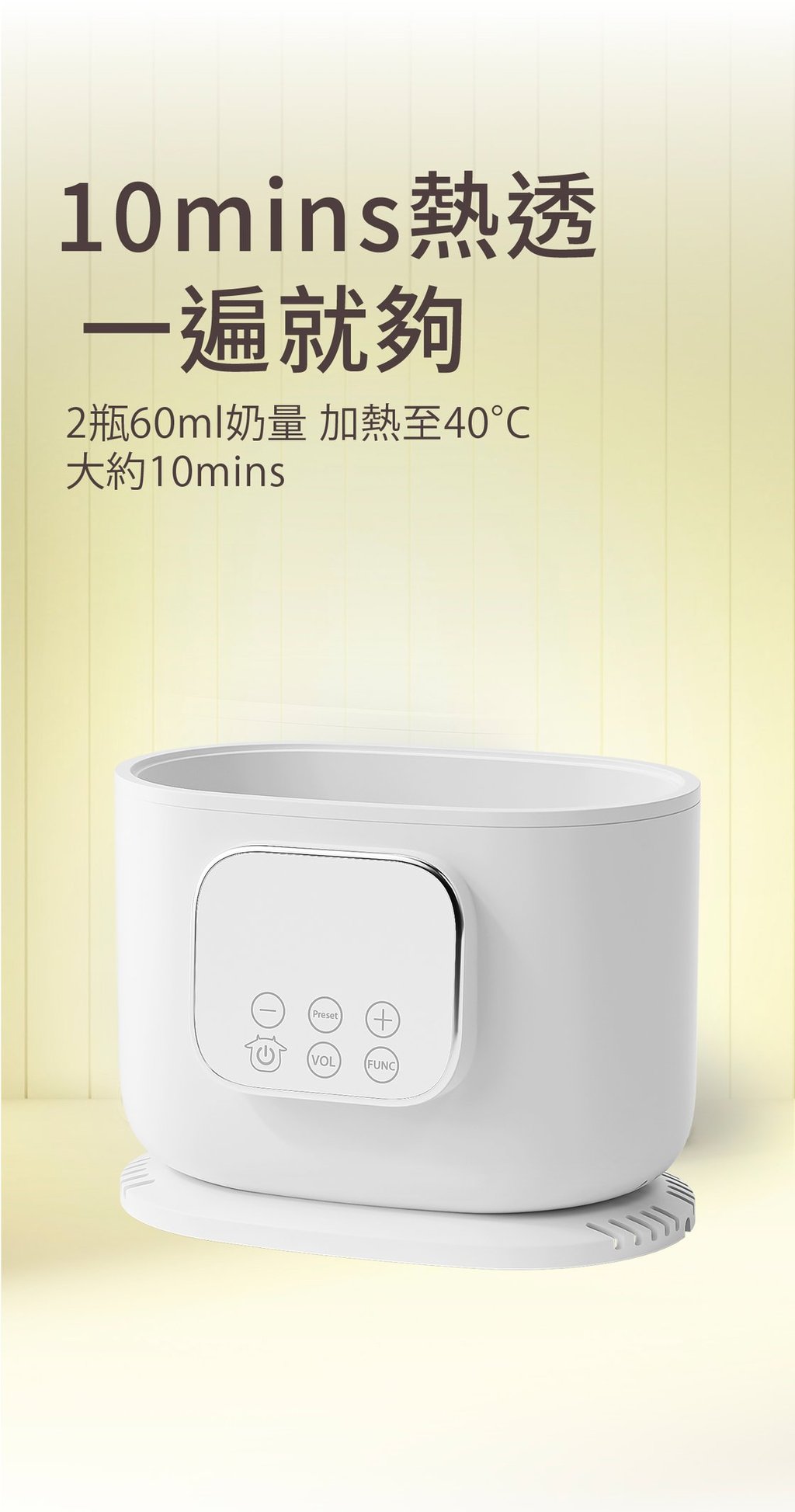 10mins熱透
一遍就夠

2瓶60ml奶量 加熱至40°C
大約10mins

Preset
VOL
FUNC