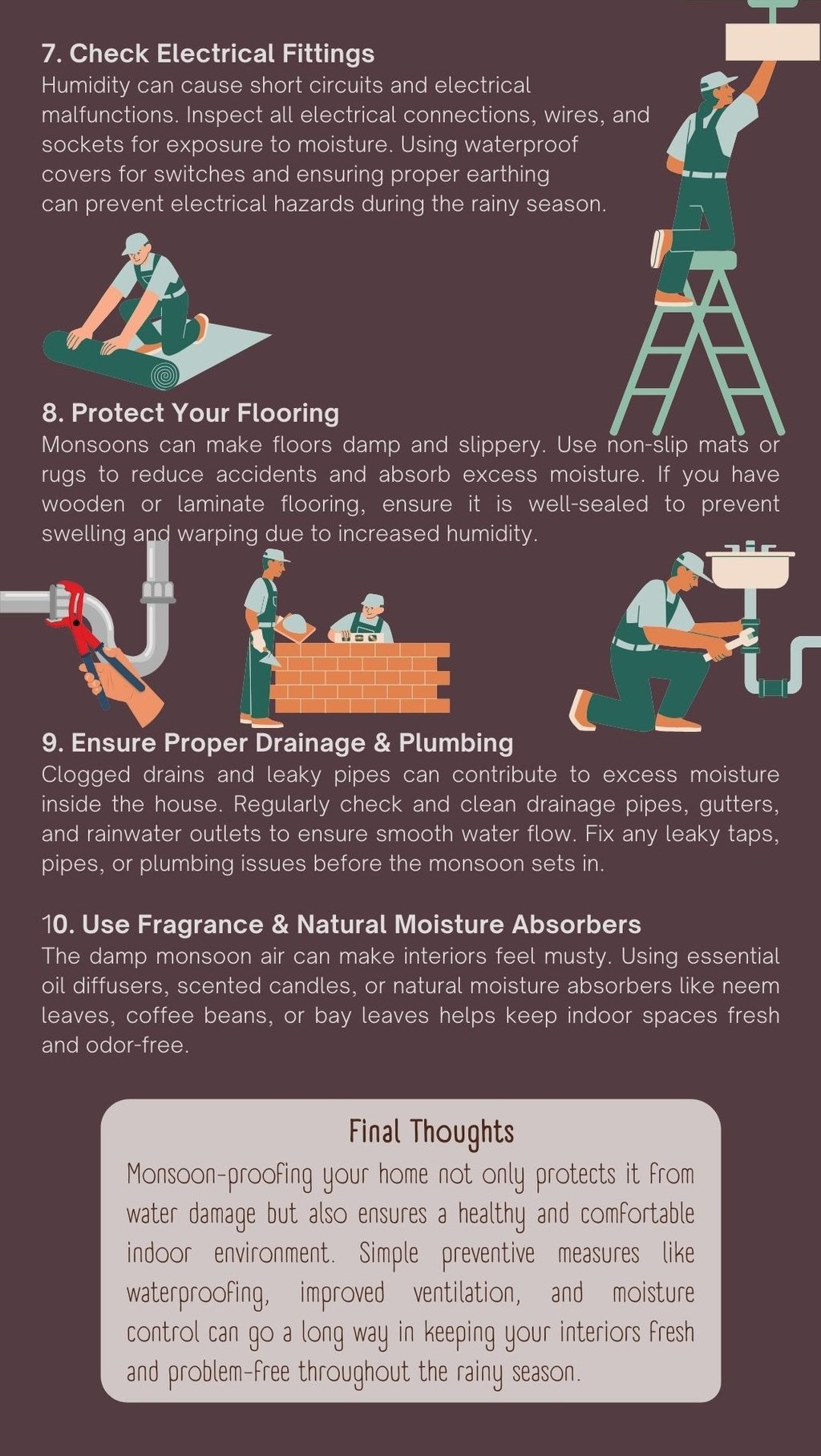 7. Check Electrical Fittings
Humidity can cause short circuits and electrical malfunctions. Inspect all electrical connections, wires, and sockets for exposure to moisture. Using waterproof covers for switches and ensuring proper earthing can prevent electrical hazards during the rainy season.

8. Protect Your Flooring
Monsoons can make floors damp and slippery. Use non-slip mats or rugs to reduce accidents and absorb excess moisture. If you have wooden or laminate flooring, ensure it is well-sealed to prevent swelling and warping due to increased humidity.

9. Ensure Proper Drainage & Plumbing
Clogged drains and leaky pipes can contribute to excess moisture inside the house. Regularly check and clean drainage pipes, gutters, and rainwater outlets to ensure smooth water flow. Fix any leaky taps, pipes, or plumbing issues before the monsoon sets in.

10. Use Fragrance & Natural Moisture Absorbers
The damp monsoon air can make interiors feel musty. Using essential oil diffusers, scented candles, or natural moisture absorbers like neem leaves, coffee beans, or bay leaves helps keep indoor spaces fresh and odor-free.

Final Thoughts
Monsoon-proofing your home not only protects it from water damage but also ensures a healthy and comfortable indoor environment. Simple preventive measures like waterproofing, improved ventilation, and moisture control can go a long way in keeping your interiors fresh and problem-free throughout the rainy season.