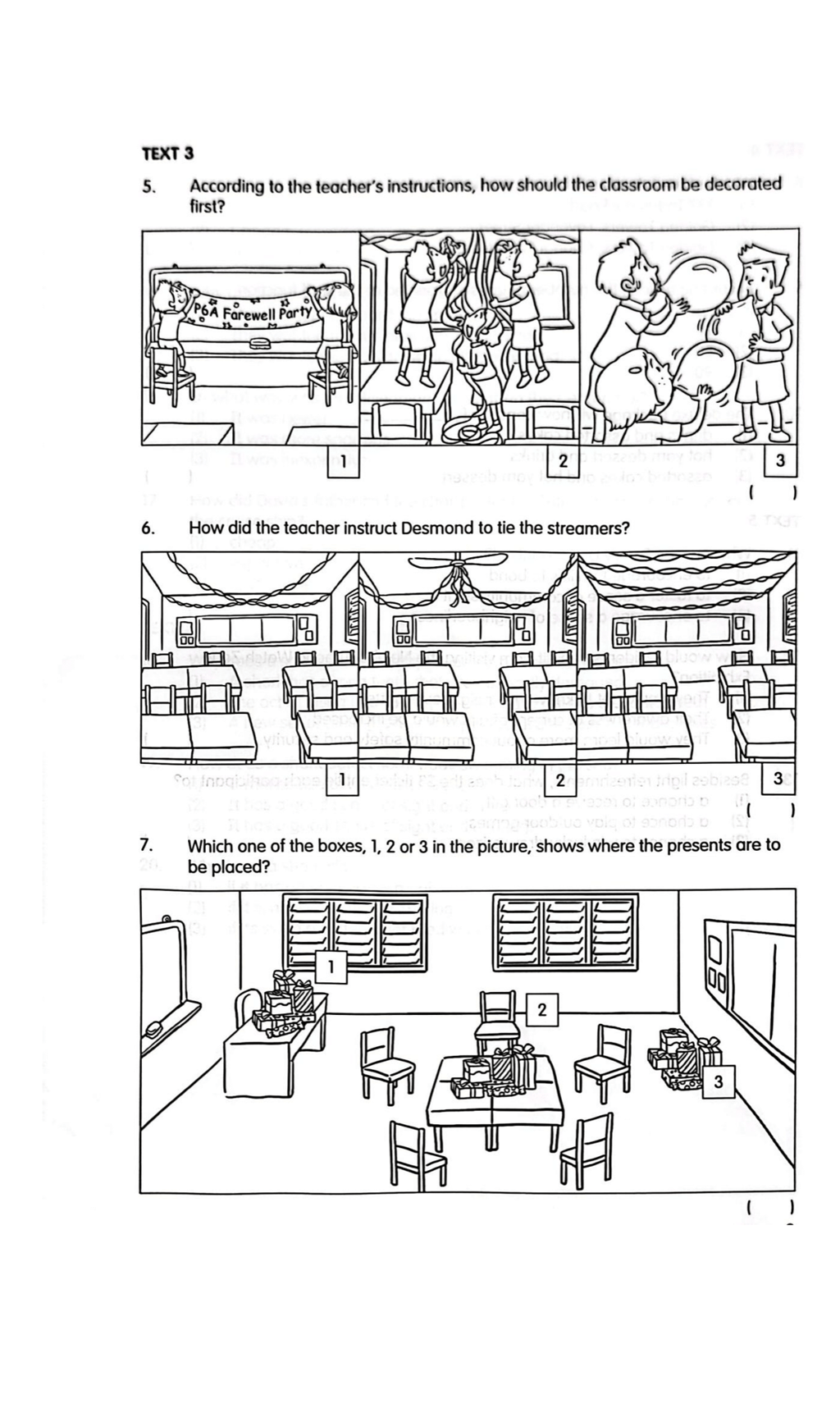 TEXT 3

5. According to the teacher's instructions, how should the classroom be decorated first?

P6A Farewell Party

1 2 3

( )

6. How did the teacher instruct Desmond to tie the streamers?

1 2 3

( )

7. Which one of the boxes, 1, 2 or 3 in the picture, shows where the presents are to be placed?

1 2 3

( )