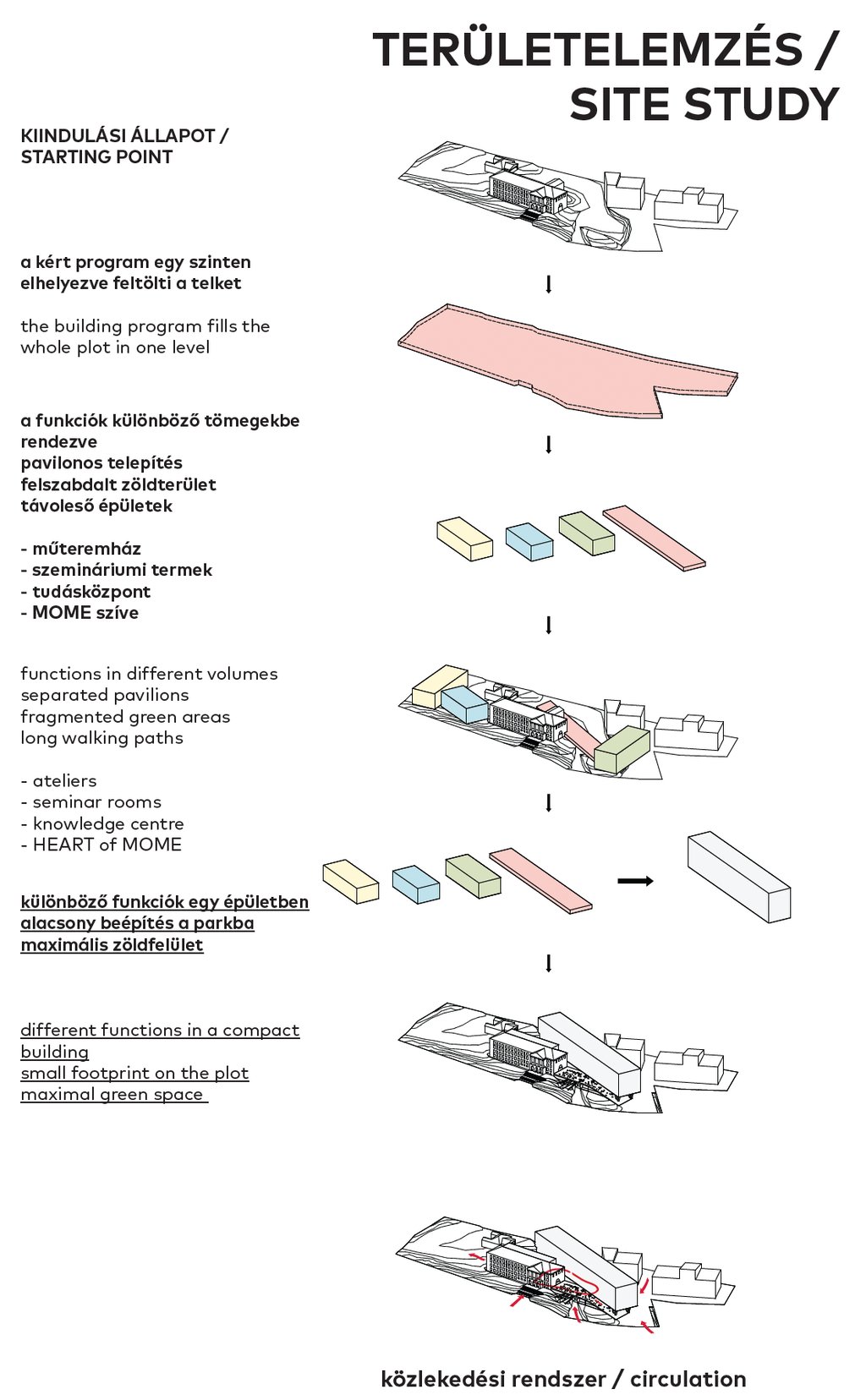 TERÜLETELEMZÉS / SITE STUDY

KIINDULÁSI ÁLLAPOT / STARTING POINT

a kért program egy szinten elhelyezve feltölti a telket

the building program fills the whole plot in one level

a funkciók különböző tömegekbe rendezve
pavilonos telepítés
felszabdalt zöldterület
távoleső épületek

- műteremház
- szemináriumi termek
- tudásközpont
- MOME szíve

functions in different volumes
separated pavilions
fragmented green areas
long walking paths

- ateliers
- seminar rooms
- knowledge centre
- HEART of MOME

különböző funkciók egy épületben
alacsony beépítés a parkba
maximális zöldfelület

different functions in a compact building
small footprint on the plot
maximal green space

közlekedési rendszer / circulation