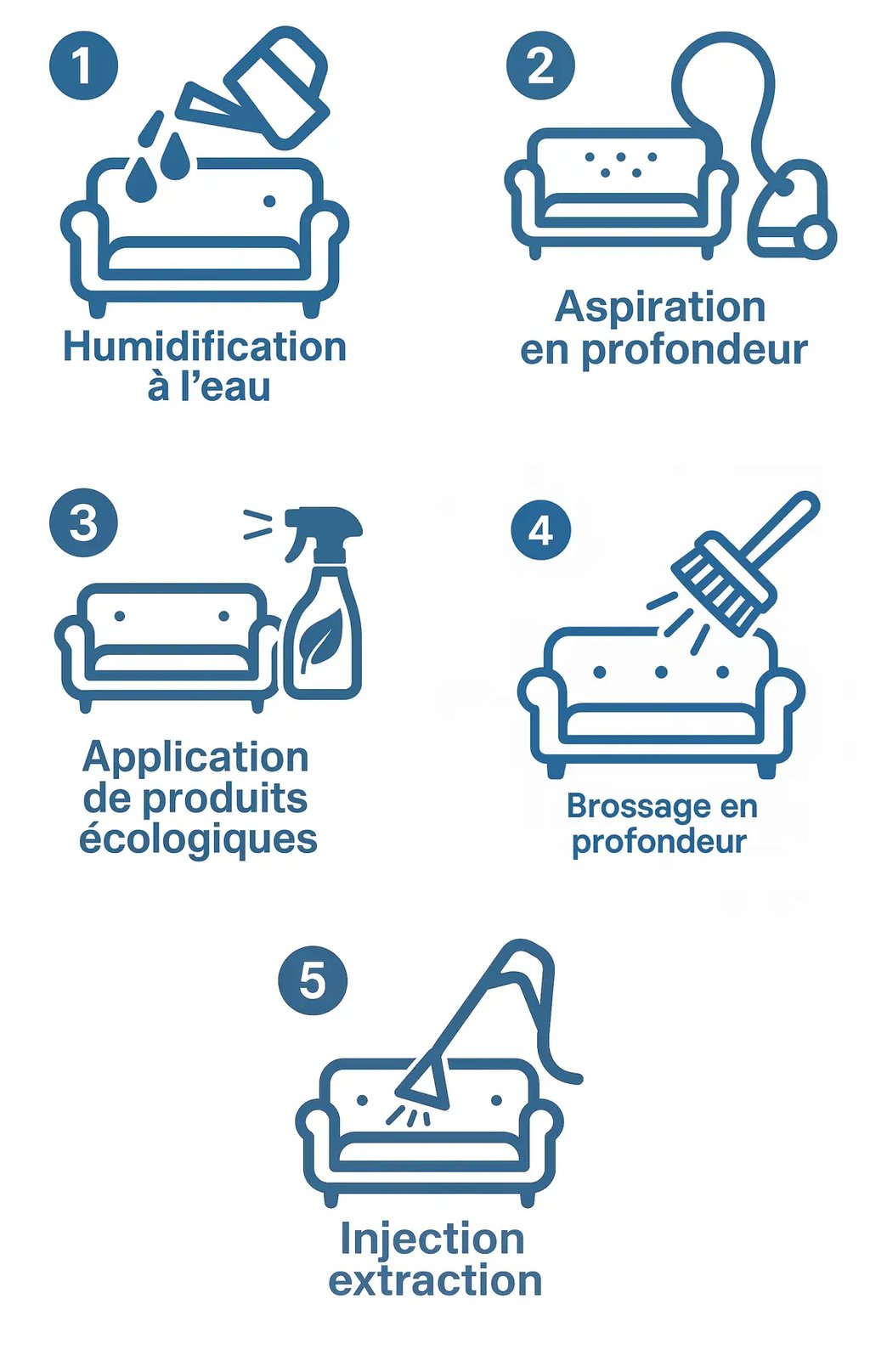 1
Humidification à l’eau

2
Aspiration en profondeur

3
Application de produits écologiques

4
Brossage en profondeur

5
Injection extraction