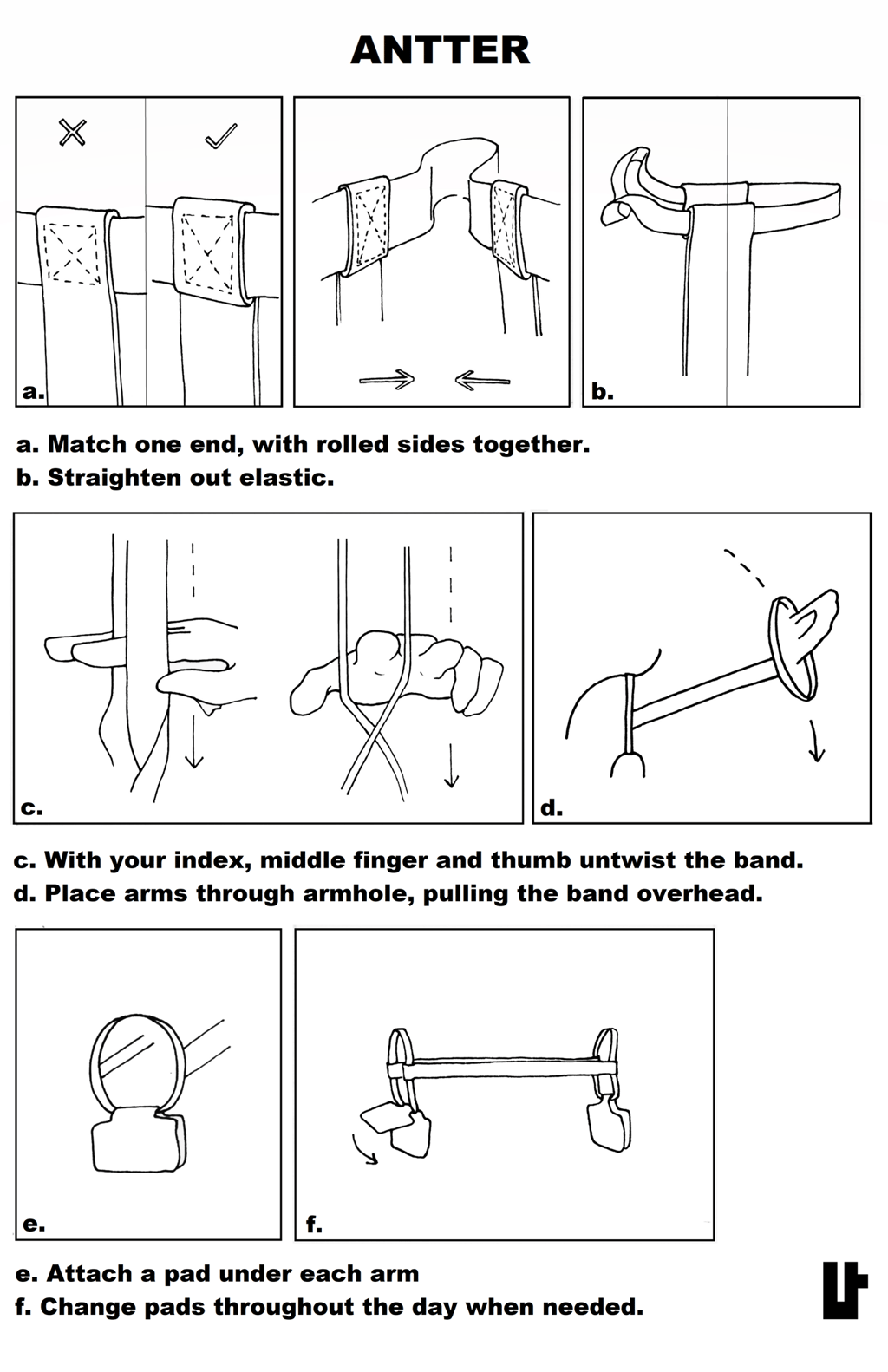 ANTTER

a.

b.

a. Match one end, with rolled sides together.
b. Straighten out elastic.

c.

d.

c. With your index, middle finger and thumb untwist the band.
d. Place arms through armhole, pulling the band overhead.

e.

f.

e. Attach a pad under each arm
f. Change pads throughout the day when needed.