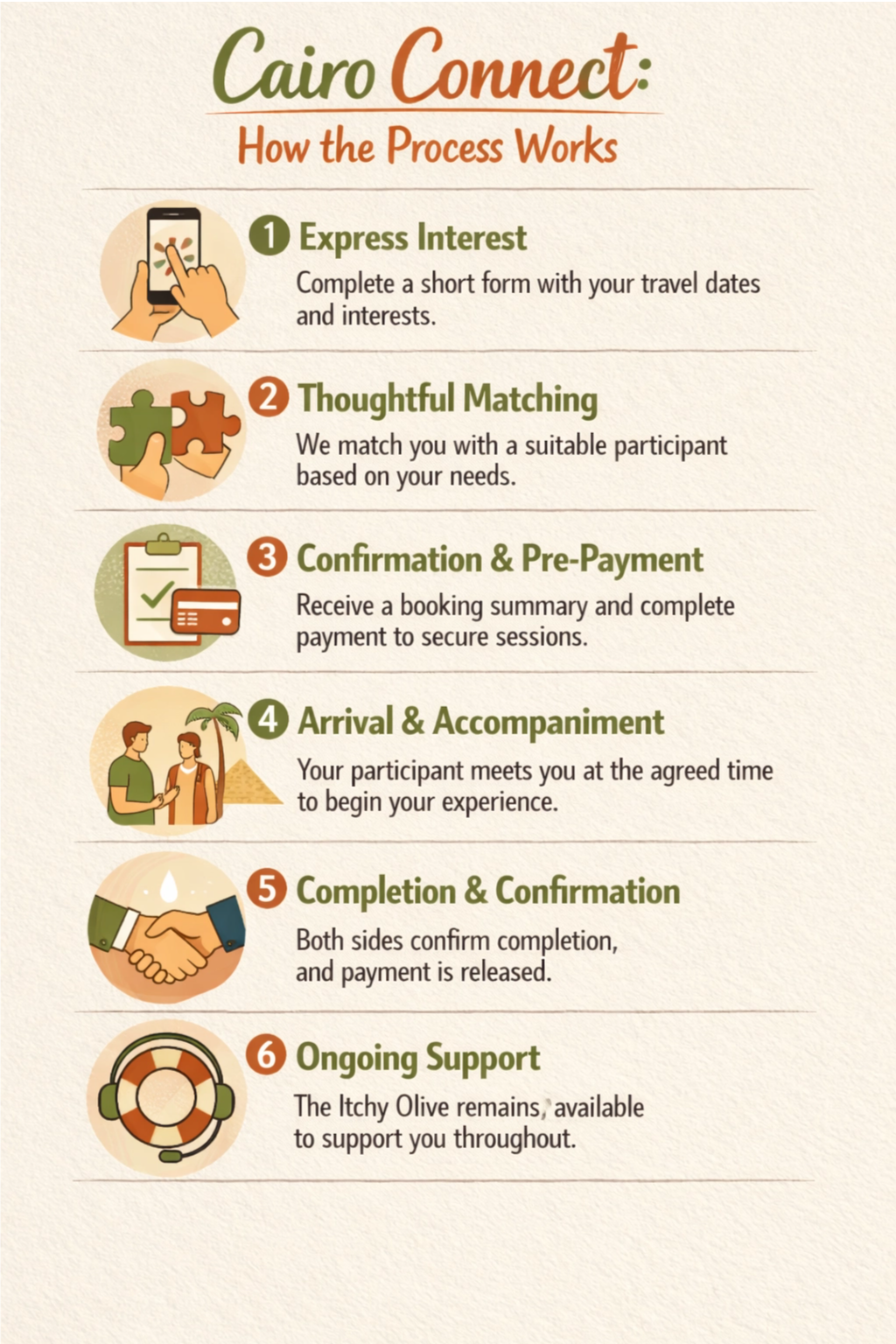 Cairo Connect:
How the Process Works

1 Express Interest
Complete a short form with your travel dates and interests.

2 Thoughtful Matching
We match you with a suitable participant based on your needs.

3 Confirmation & Pre-Payment
Receive a booking summary and complete payment to secure sessions.

4 Arrival & Accompaniment
Your participant meets you at the agreed time to begin your experience.

5 Completion & Confirmation
Both sides confirm completion, and payment is released.

6 Ongoing Support
The Itchy Olive remains, available to support you throughout.