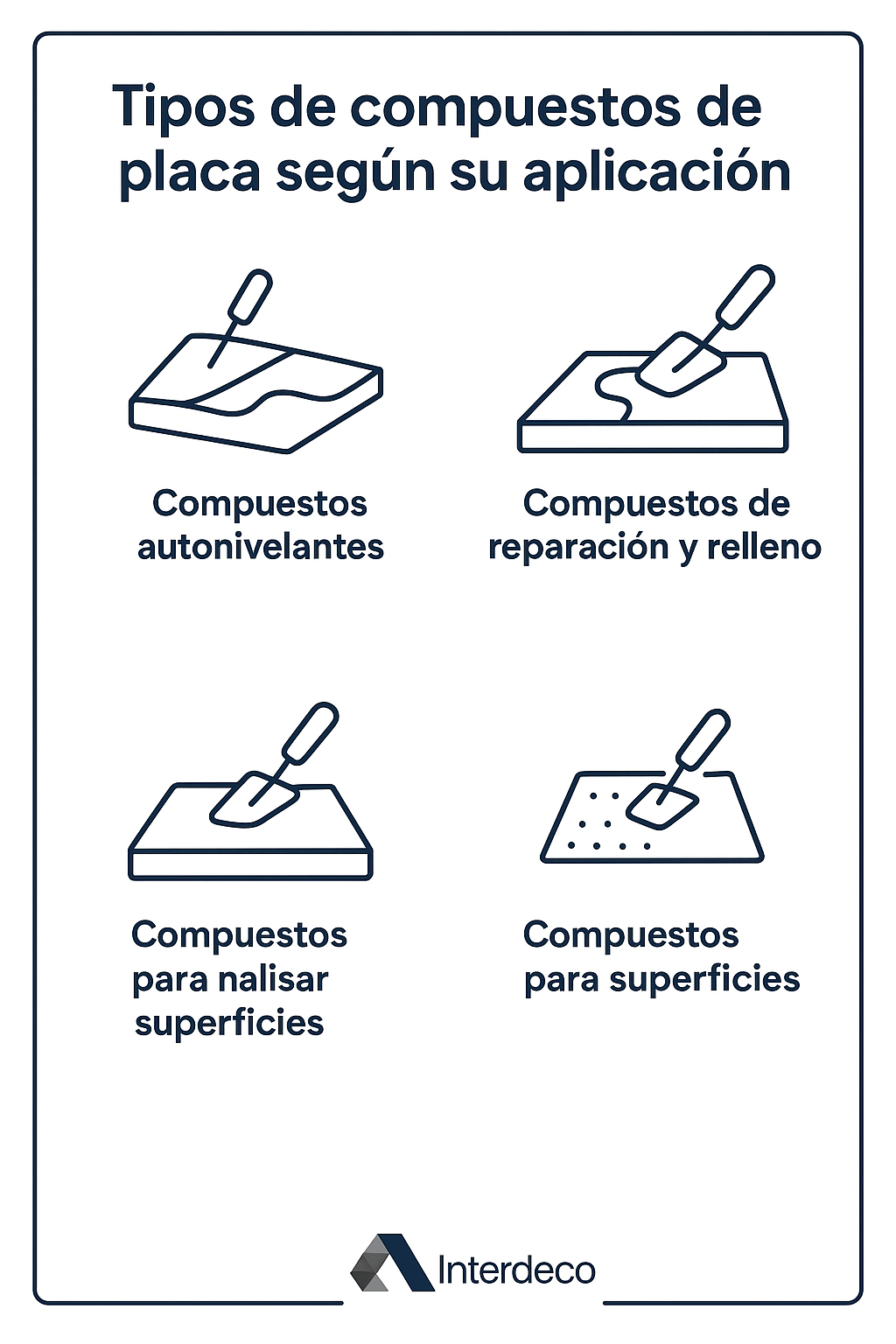 Tipos de compuestos de placa según su aplicación

Compuestos autonivelantes

Compuestos de reparación y relleno

Compuestos para nalisar superficies

Compuestos para superficies

Interdeco