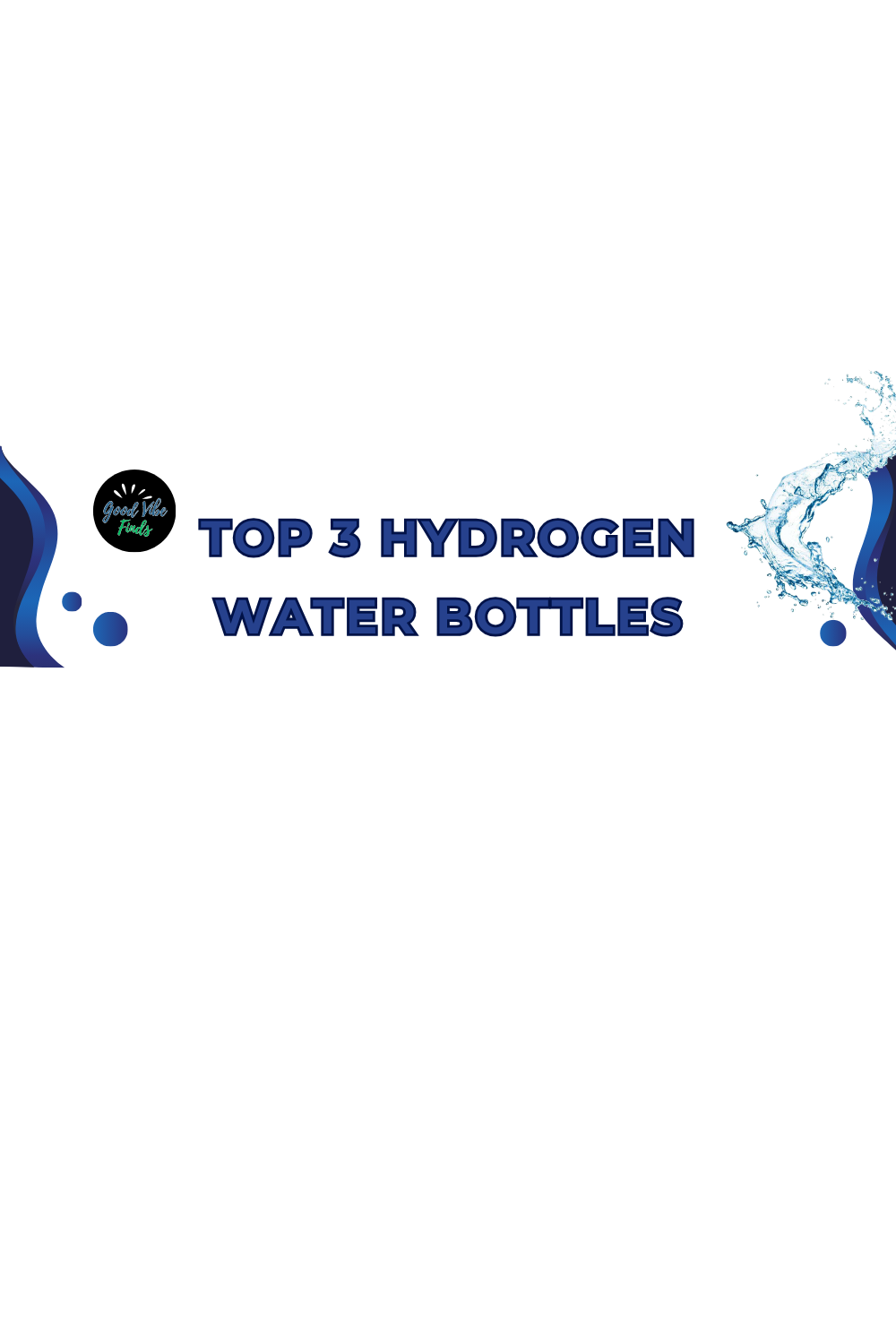 Good Vibe Finds

TOP 3 HYDROGEN WATER BOTTLES