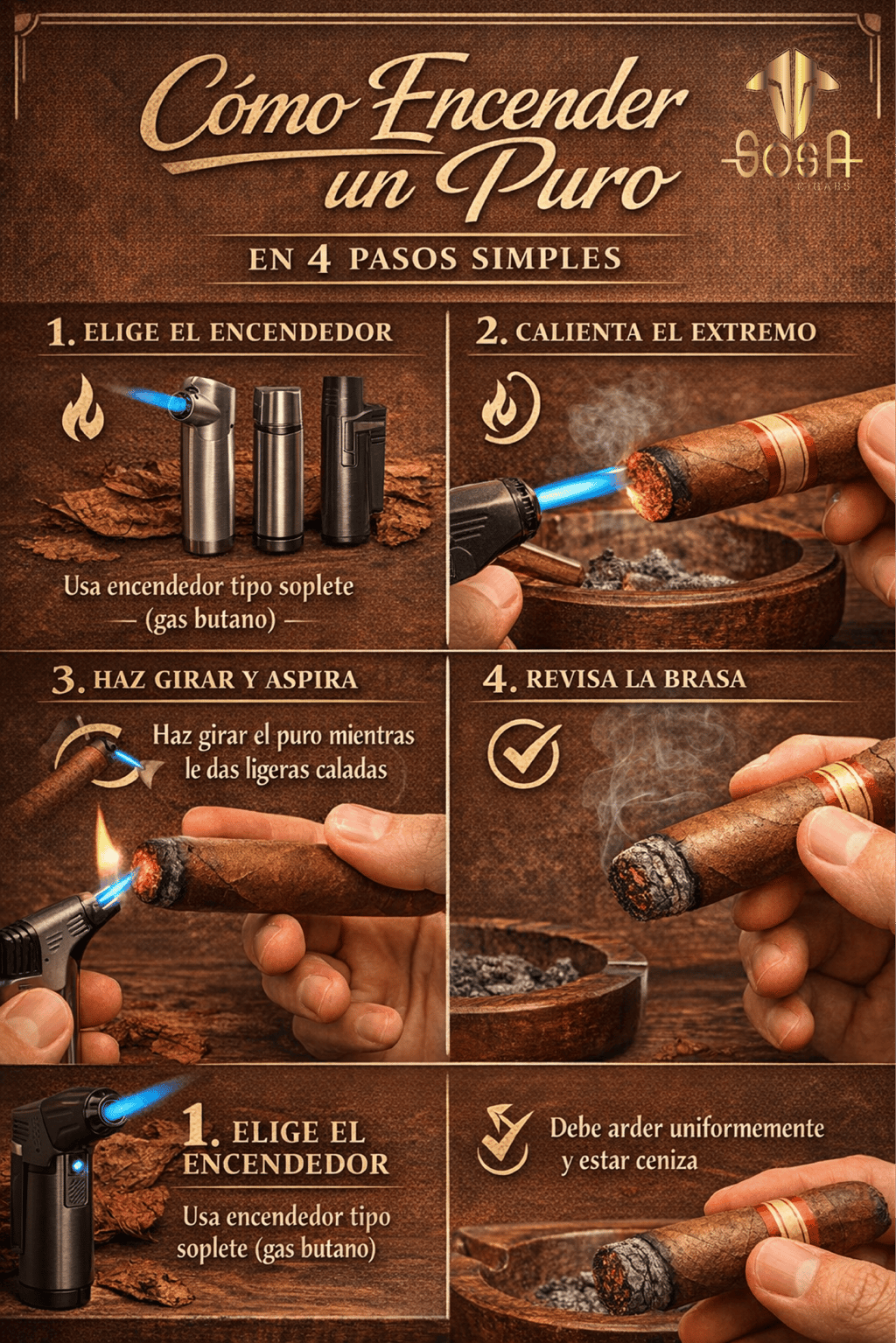 Cómo Encender un Puro

SOSA
CIGARS

EN 4 PASOS SIMPLES

1. ELIGE EL ENCENDEDOR

Usa encendedor tipo soplete — (gas butano) —

2. CALIENTA EL EXTREMO

3. HAZ GIRAR Y ASPIRA

Haz girar el puro mientras le das ligeras caladas

4. REVISA LA BRASA

1. ELIGE EL ENCENDEDOR

Usa encendedor tipo soplete (gas butano)

Debe arder uniformemente y estar ceniza